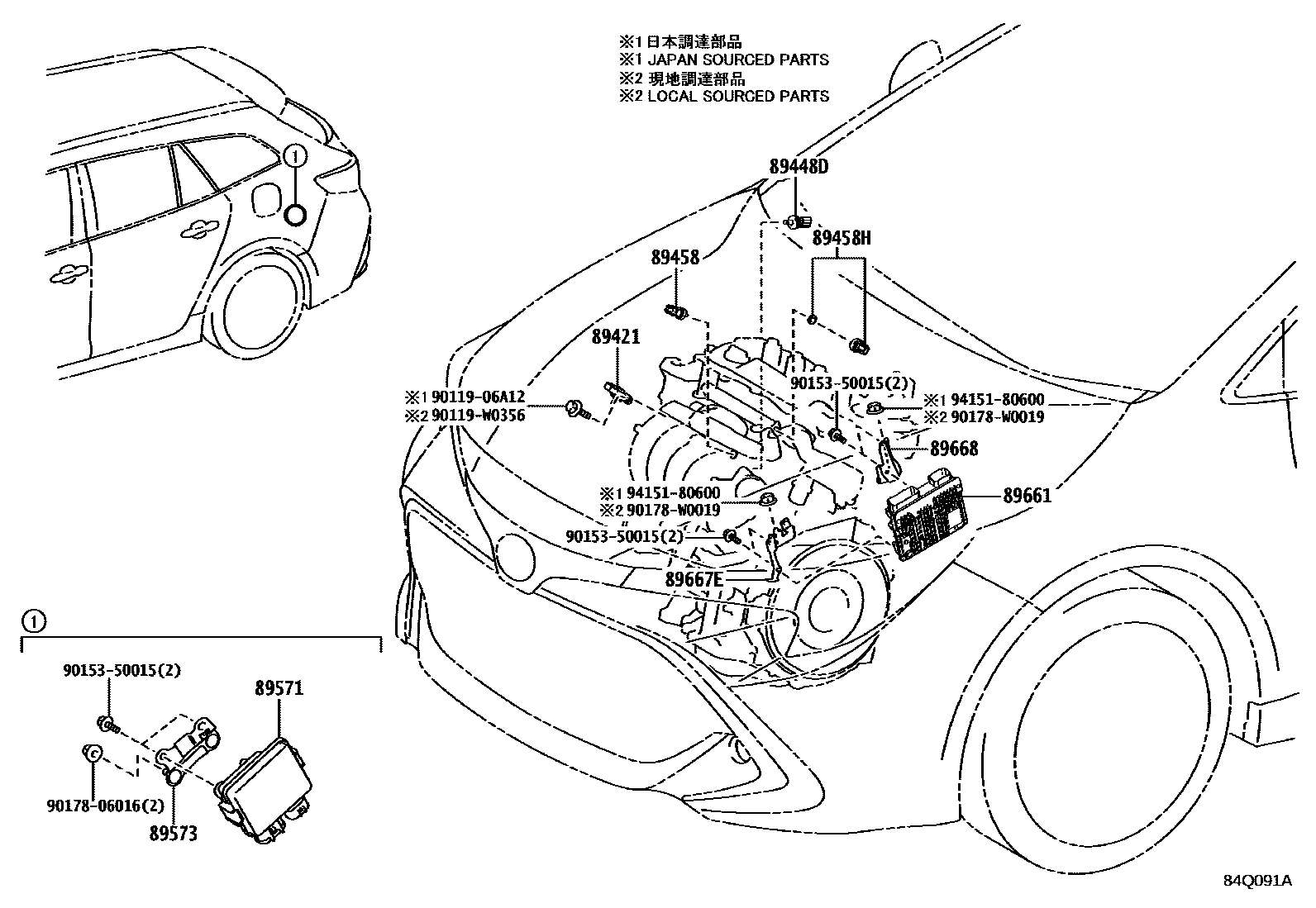 ※1 日本調達部品
※1 JAPAN SOURCED PARTS
※2 現地調達部品
※2 LOCAL SOURCED PARTS

①

89448D
89458H
89458
89421
※1 90119-06A12
※2 90119-W0356
90153-50015(2)
※1 94151-80600
※2 90178-W0019
89668
89661
※1 94151-80600
※2 90178-W0019
90153-50015(2)
89667E

①
90153-50015(2)
89571
90178-06016(2)
89573

84Q091A