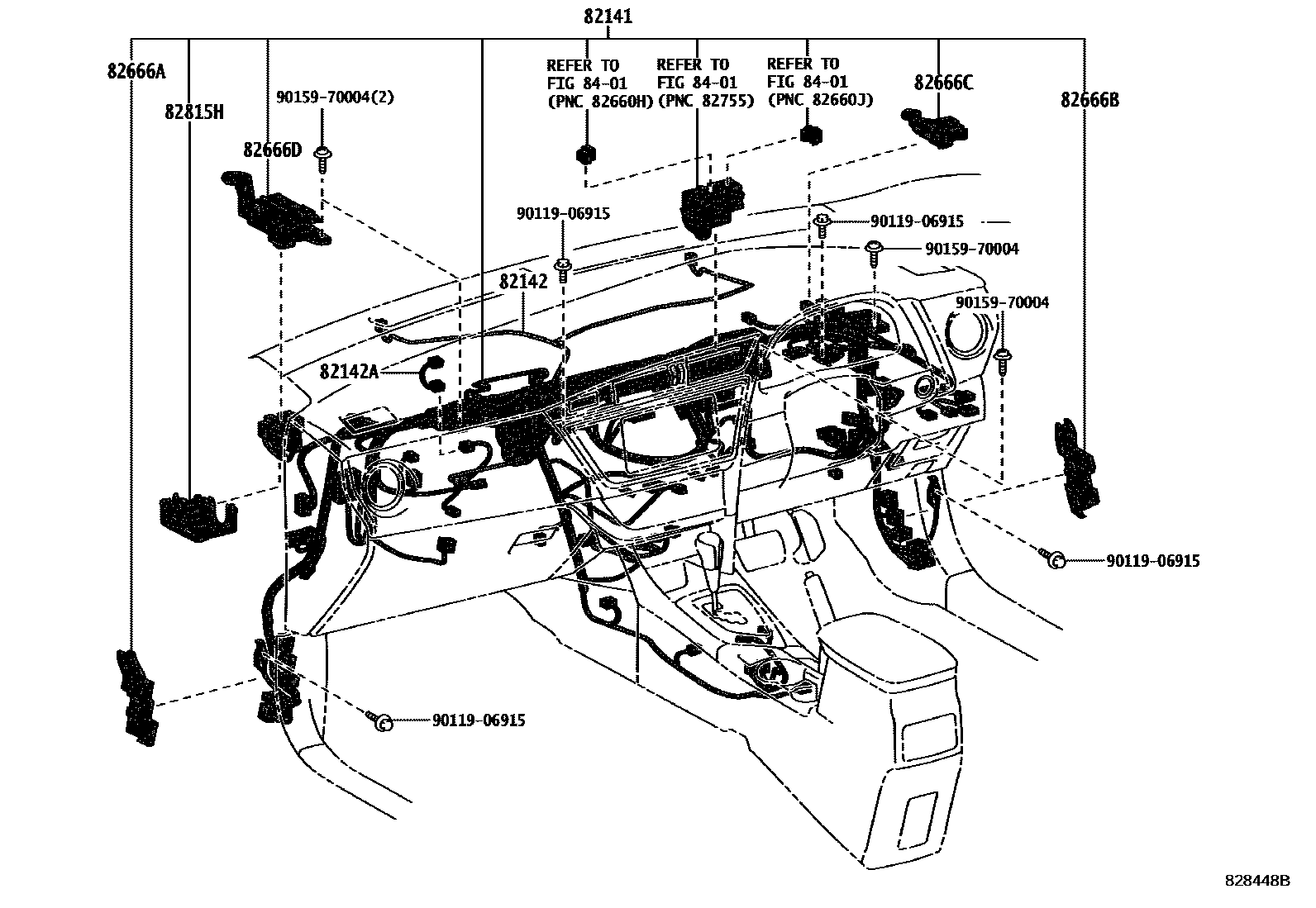 82141

82666A

82815H

90159-70004(2)

82666D

REFER TO FIG 84-01 (PNC 82660H)

REFER TO FIG 84-01 (PNC 82755)

REFER TO FIG 84-01 (PNC 82660J)

82666C

82666B

90119-06915

90119-06915

90159-70004

82142

90159-70004

82142A

90119-06915

90119-06915

828448B