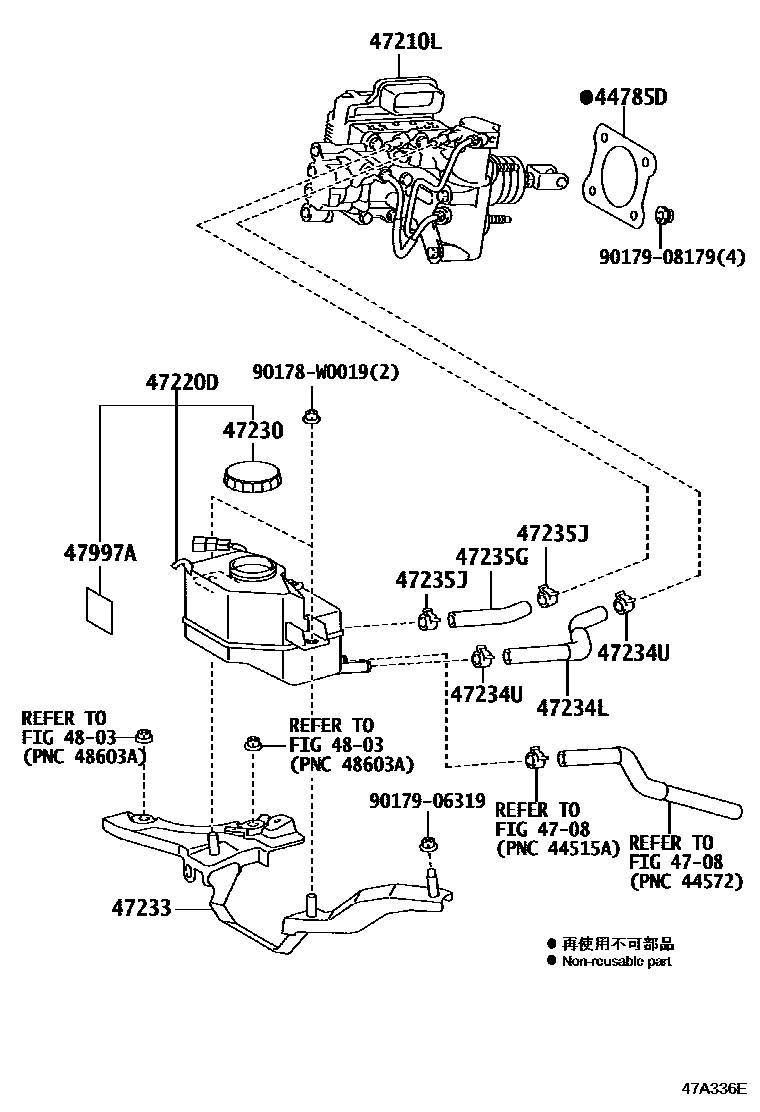 47210L

●44785D

90179-08179(4)

47220D

90178-W0019(2)

47230

47997A

47235J

47235G

47235J

47234U

47234U

47234L

REFER TO
FIG 48-03
(PNC 48603A)

REFER TO
FIG 48-03
(PNC 48603A)

90179-06319

REFER TO
FIG 47-08
(PNC 44515A)

REFER TO
FIG 47-08
(PNC 44572)

47233

● 再使用不可部品
● Non-reusable part

47A336E