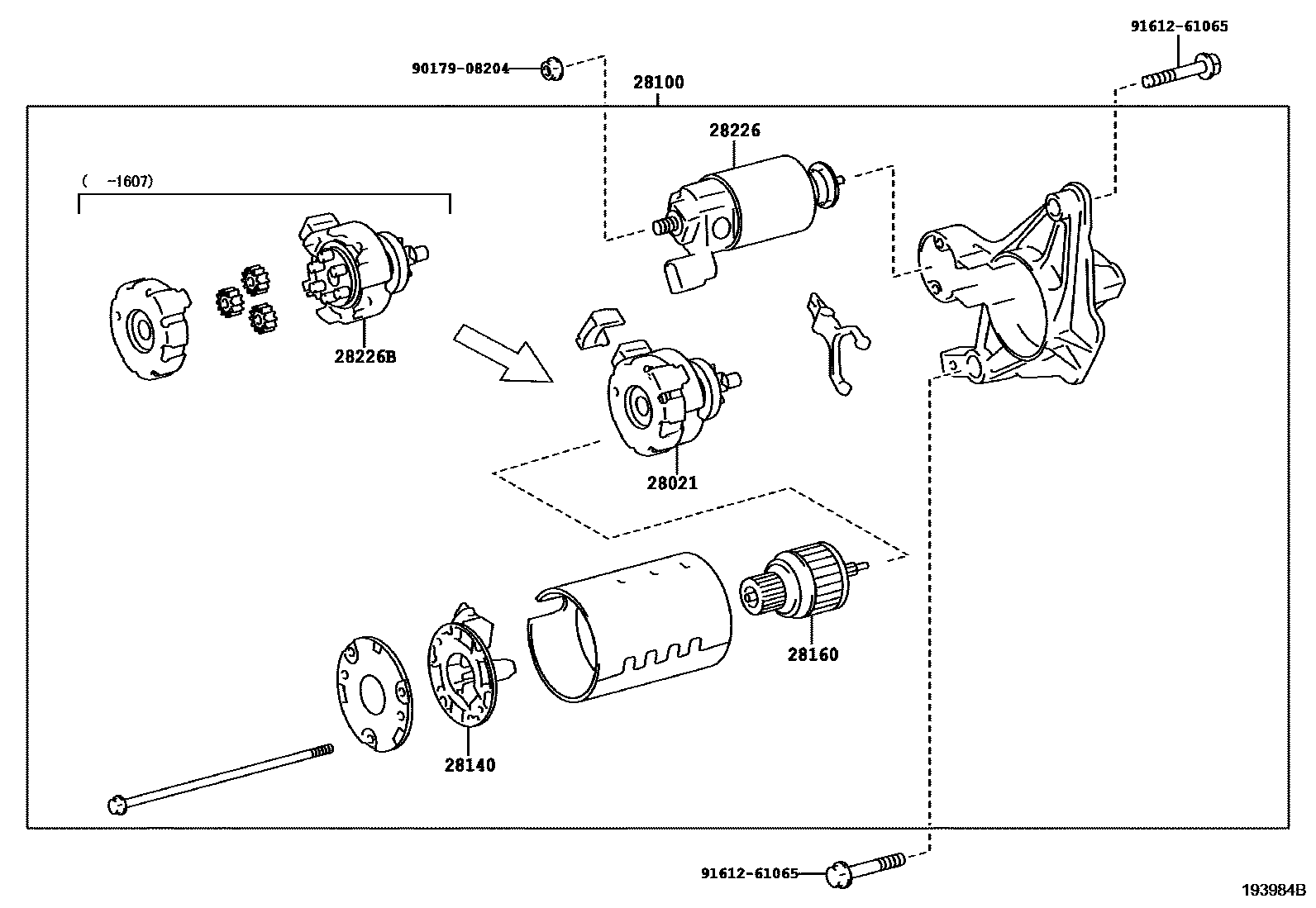 91612-61065

90179-08204

28100

28226

(　-1607)

28226B

28021

28160

28140

91612-61065

193984B