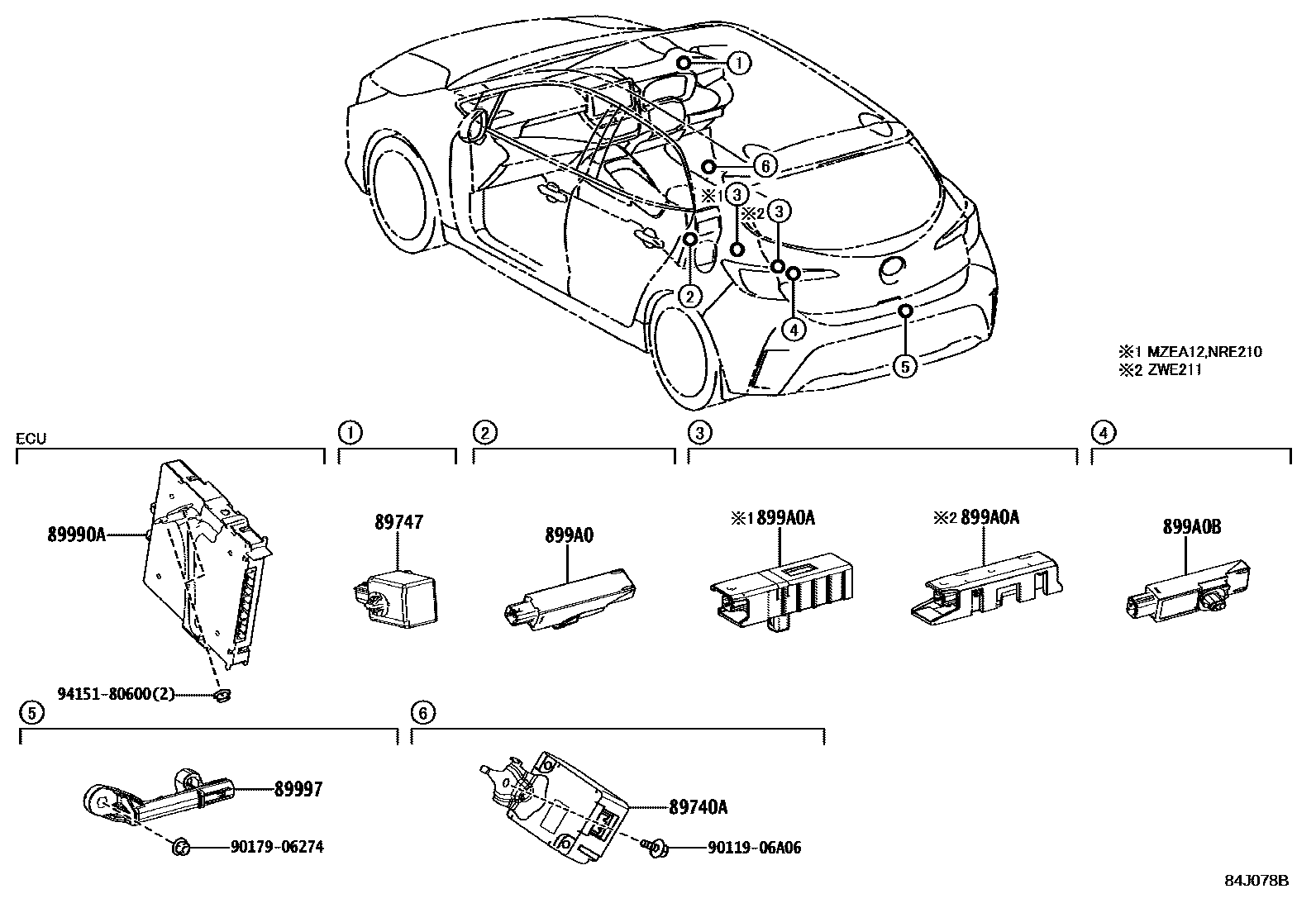 ①
⑥
※1 ③
※2 ③
②
④
⑤
※1 MZEA12,NRE210
※2 ZWE211

ECU
89990A
94151-80600(2)

①
89747

②
899A0

③
※1 899A0A
※2 899A0A

④
899A0B

⑤
89997
90179-06274

⑥
89740A
90119-06A06

84J078B