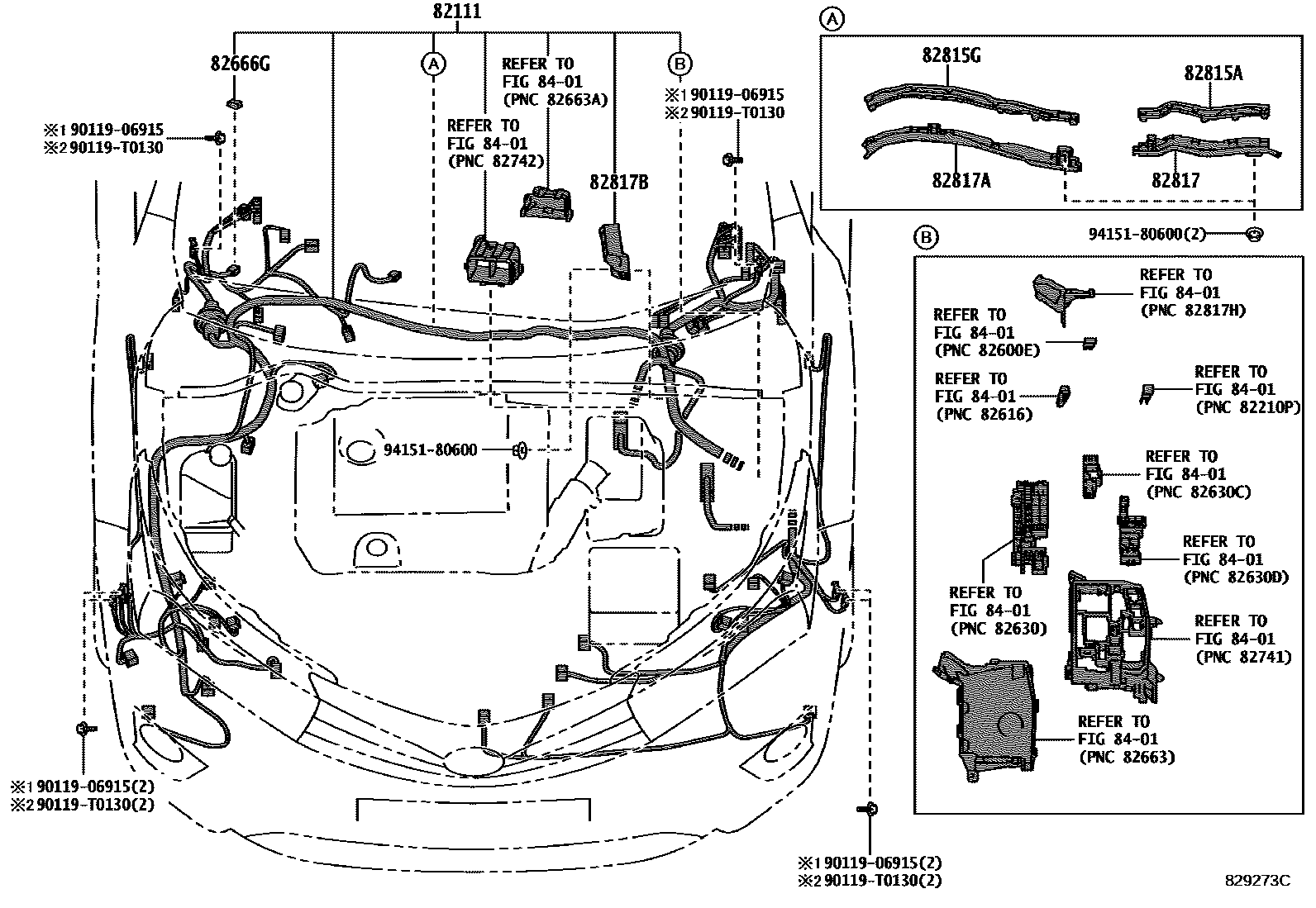 82111

82666G

A

REFER TO FIG 84-01 (PNC 82663A)

B

※1 90119-06915
※2 90119-T0130

※1 90119-06915
※2 90119-T0130

REFER TO FIG 84-01 (PNC 82742)

82817B

94151-80600

※1 90119-06915(2)
※2 90119-T0130(2)

※1 90119-06915(2)
※2 90119-T0130(2)

A

82815G

82815A

82817A

82817

94151-80600(2)

B

REFER TO FIG 84-01 (PNC 82817H)

REFER TO FIG 84-01 (PNC 82600E)

REFER TO FIG 84-01 (PNC 82616)

REFER TO FIG 84-01 (PNC 82210P)

REFER TO FIG 84-01 (PNC 82630C)

REFER TO FIG 84-01 (PNC 82630D)

REFER TO FIG 84-01 (PNC 82630)

REFER TO FIG 84-01 (PNC 82741)

REFER TO FIG 84-01 (PNC 82663)

829273C