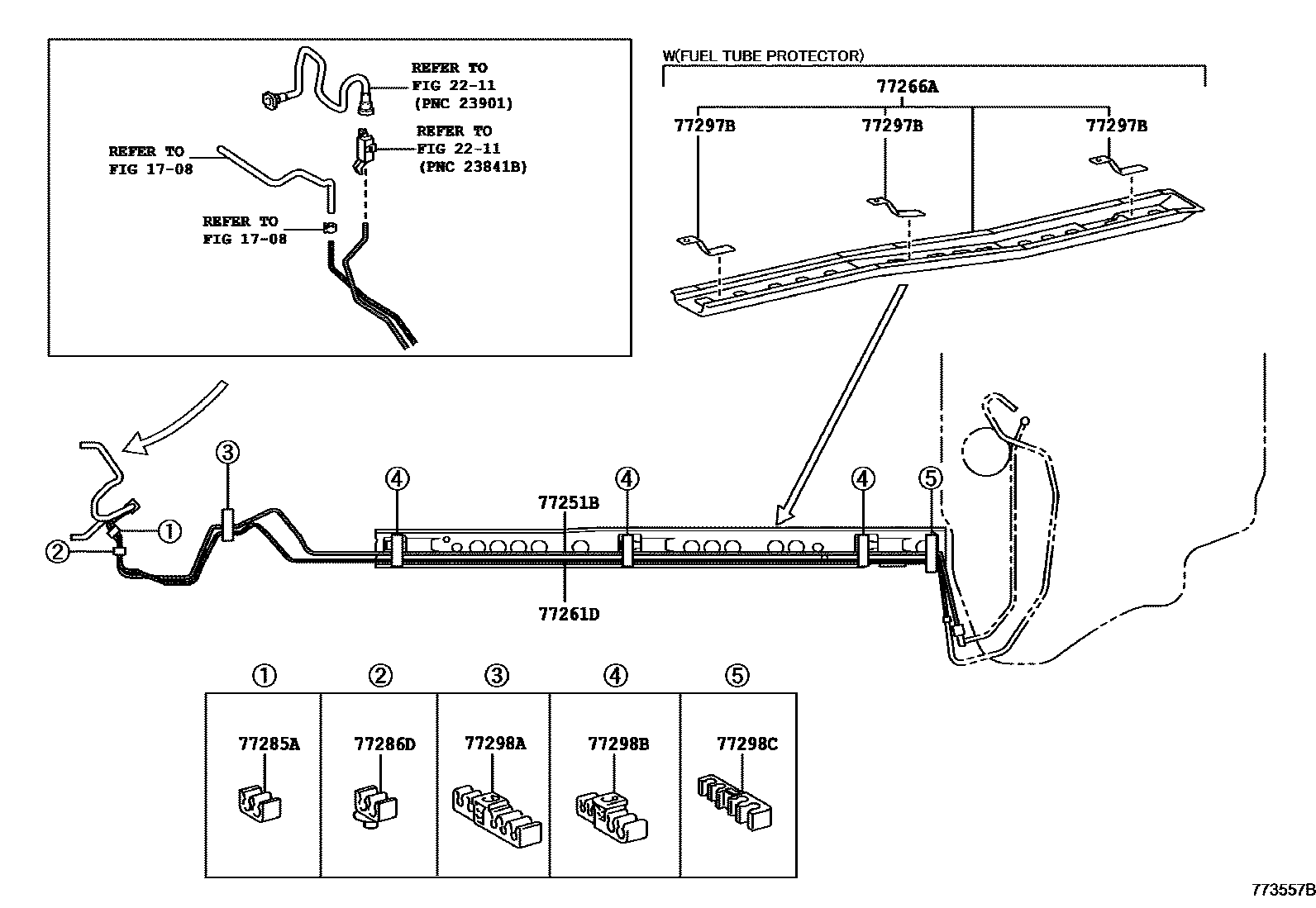 REFER TO
FIG 22-11
(PNC 23901)

REFER TO
FIG 22-11
(PNC 23841B)

REFER TO
FIG 17-08

REFER TO
FIG 17-08

W(FUEL TUBE PROTECTOR)

77266A

77297B

77297B

77297B

③

④

④

④

⑤

①

②

77251B

77261D

| ① | ② | ③ | ④ | ⑤ |
|---|---|---|---|---|
| 77285A | 77286D | 77298A | 77298B | 77298C |

773557B