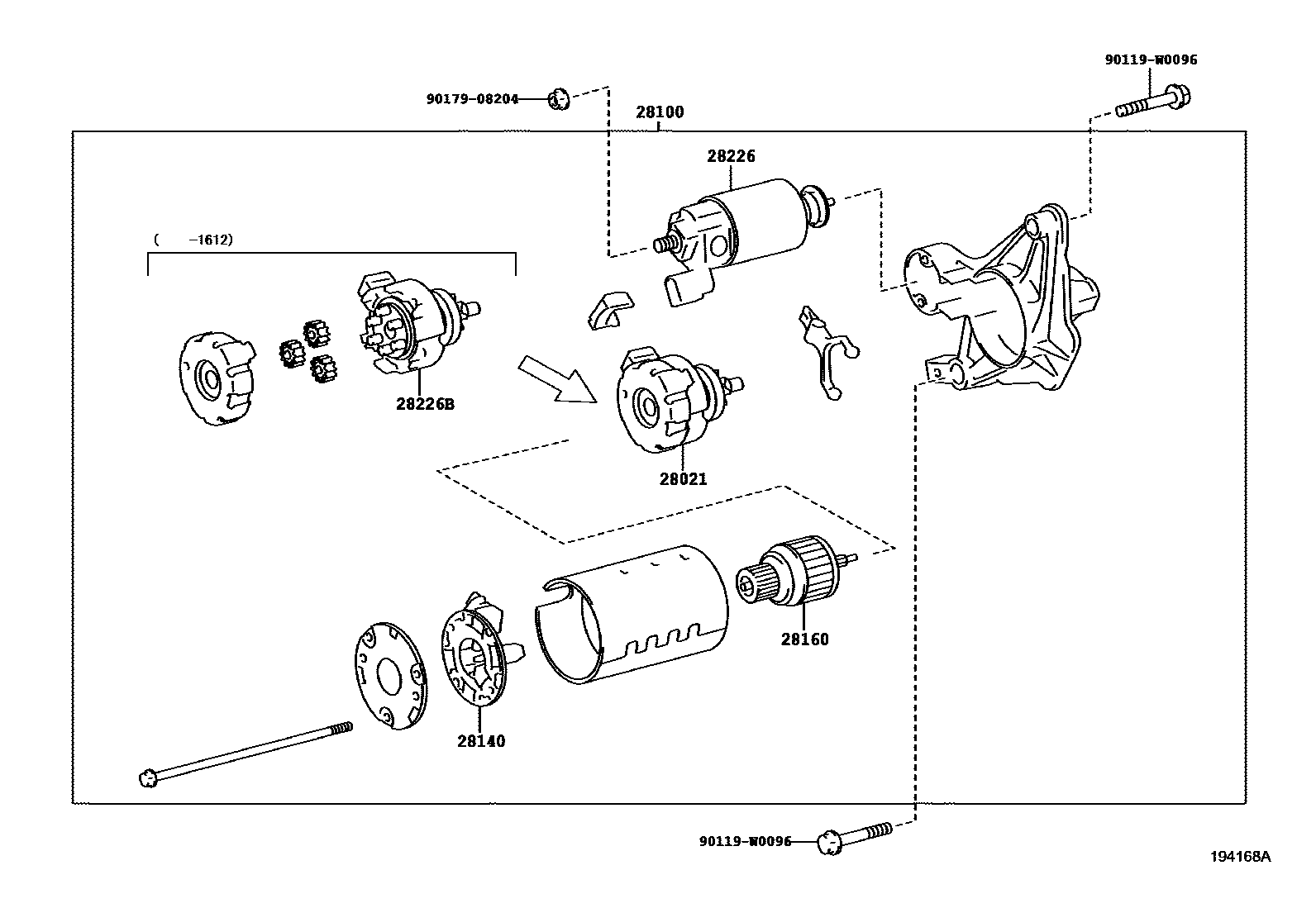 90119-W0096

90179-08204

28100

28226

(    -1612)

28226B

28021

28160

28140

90119-W0096

194168A