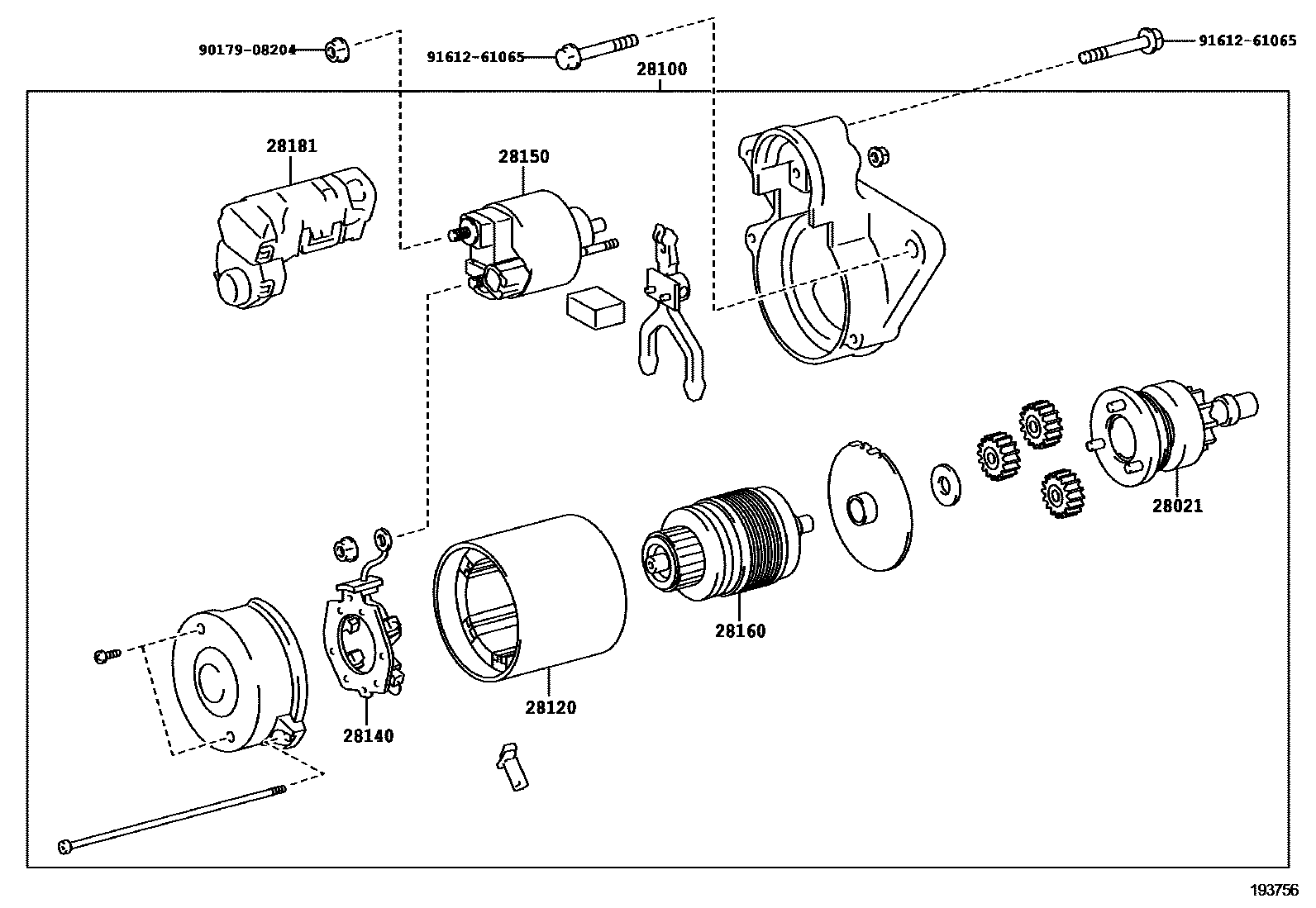 90179-08204
91612-61065
28100
91612-61065
28181
28150
28021
28160
28120
28140
193756