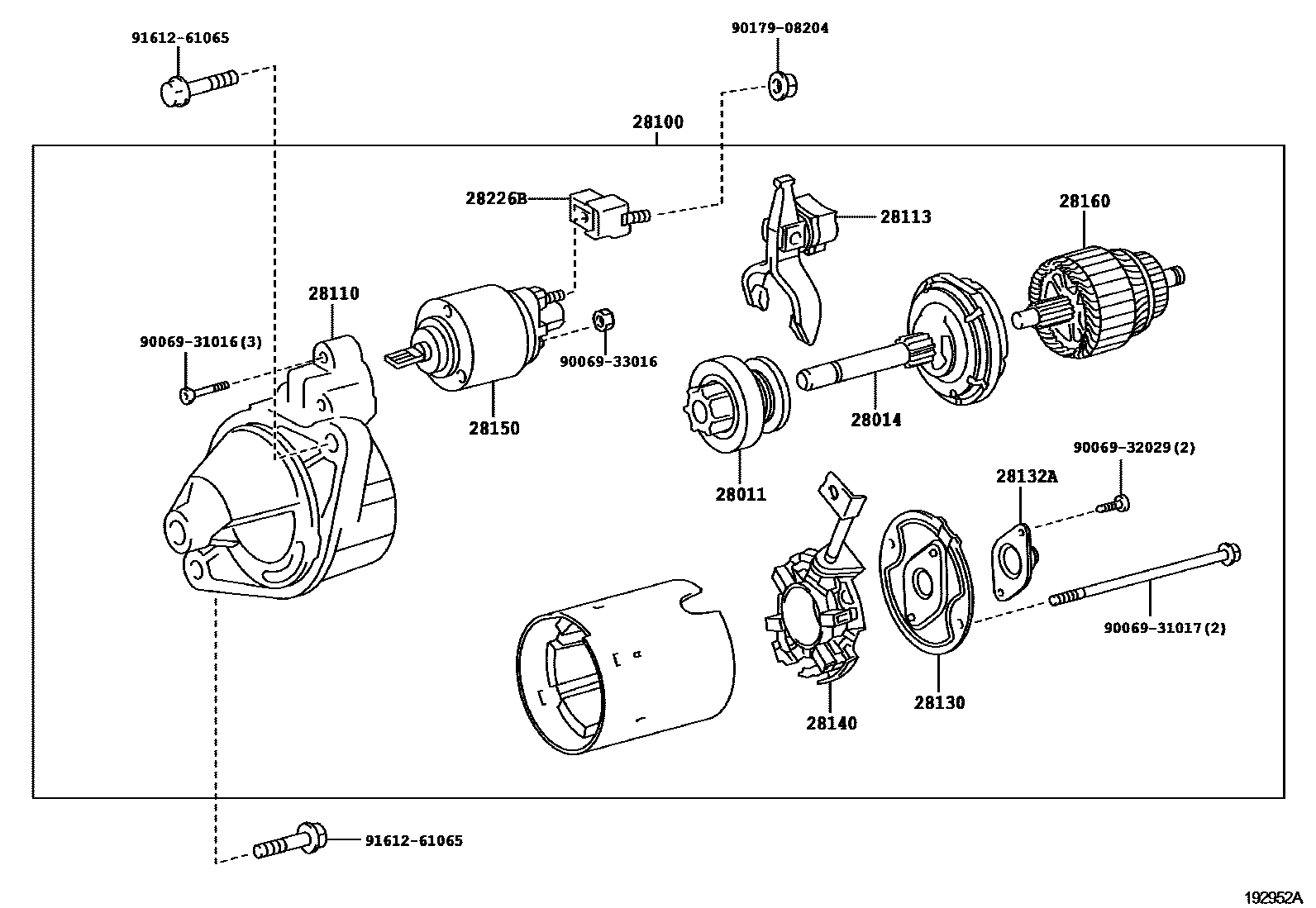 91612-61065

90179-08204

28100

28226B

28113

28160

28110

90069-31016(3)

90069-33016

28150

28014

28011

90069-32029(2)

28132A

90069-31017(2)

28140

28130

91612-61065

192952A