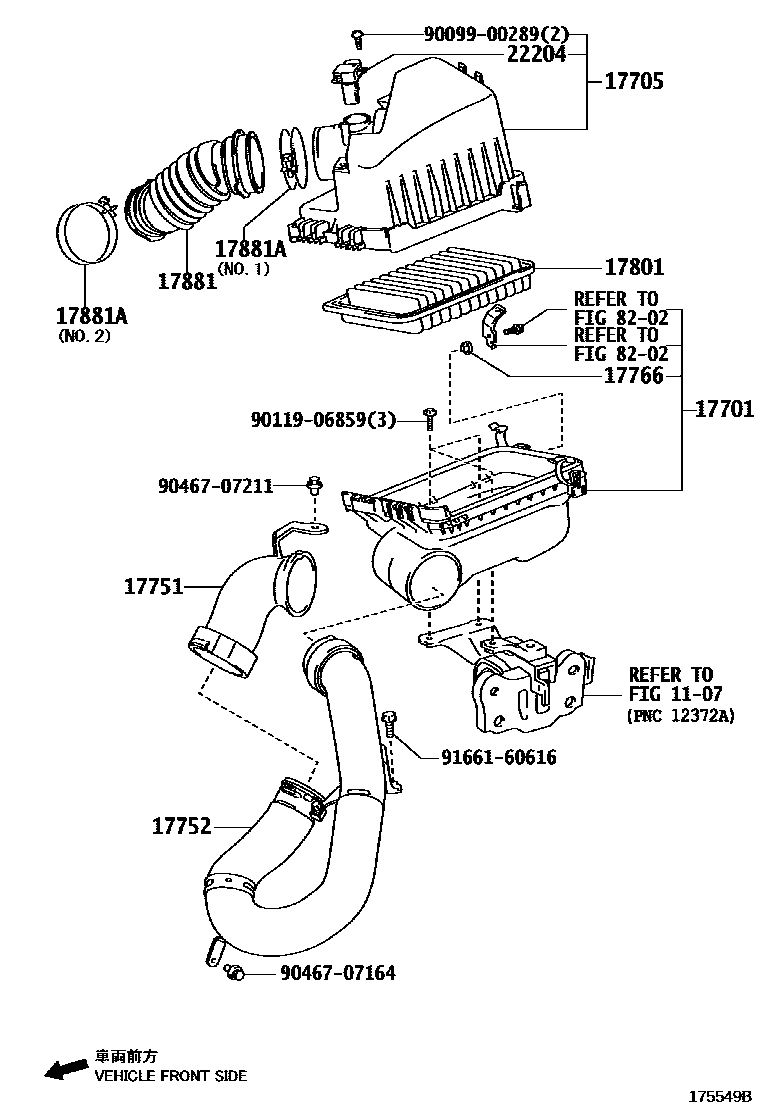 90099-00289(2)
22204
17705
17881A
(NO. 1)
17881
17881A
(NO. 2)
17801
REFER TO
FIG 82-02
REFER TO
FIG 82-02
17766
17701
90119-06859(3)
90467-07211
17751
REFER TO
FIG 11-07
(PNC 12372A)
91661-60616
17752
90467-07164
車両前方
VEHICLE FRONT SIDE
175549B