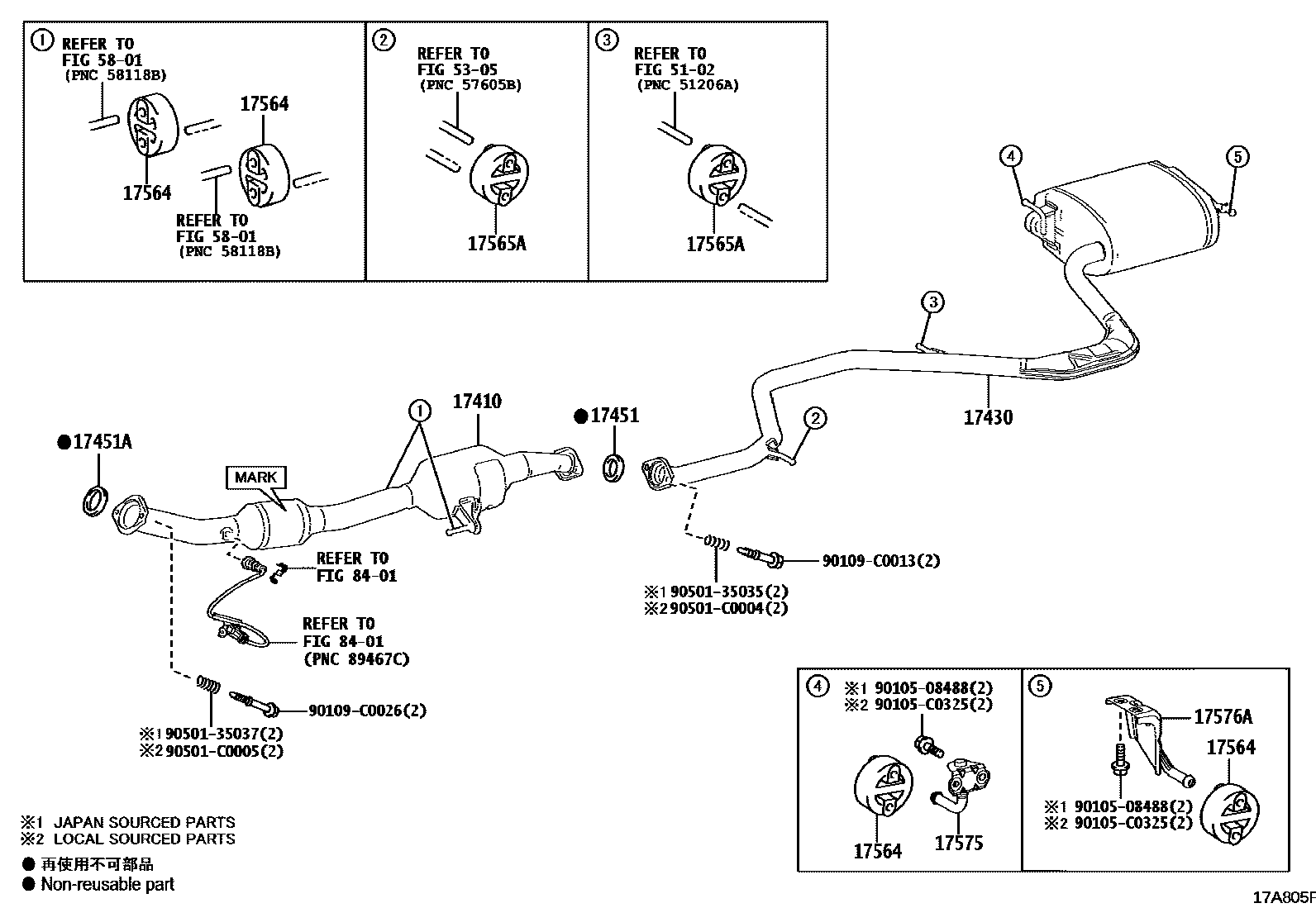 ① REFER TO FIG 58-01 (PNC 58118B)

17564

17564

REFER TO FIG 58-01 (PNC 58118B)

② REFER TO FIG 53-05 (PNC 57605B)

17565A

③ REFER TO FIG 51-02 (PNC 51206A)

17565A

④

⑤

③

17430

②

①

17410

●17451

●17451A

MARK

REFER TO FIG 84-01

REFER TO FIG 84-01 (PNC 89467C)

90109-C0013(2)

※1 90501-35035(2)
※2 90501-C0004(2)

90109-C0026(2)

※1 90501-35037(2)
※2 90501-C0005(2)

④ ※1 90105-08488(2)
※2 90105-C0325(2)

17564

17575

⑤ 17576A

17564

※1 90105-08488(2)
※2 90105-C0325(2)

※1 JAPAN SOURCED PARTS
※2 LOCAL SOURCED PARTS
● 再使用不可部品
● Non-reusable part

17A805F