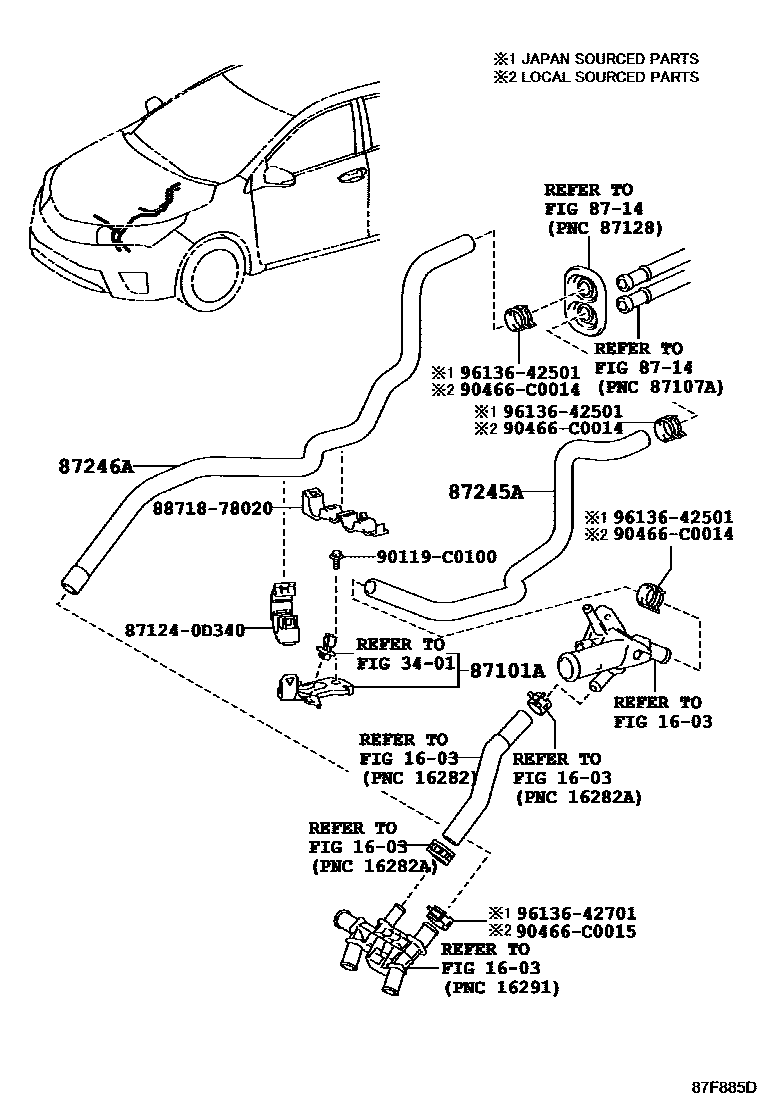 ※1 JAPAN SOURCED PARTS
※2 LOCAL SOURCED PARTS

REFER TO
FIG 87-14
(PNC 87128)

REFER TO
FIG 87-14
(PNC 87107A)

※1 96136-42501
※2 90466-C0014

※1 96136-42501
※2 90466-C0014

87246A

87245A

88718-78020

※1 96136-42501
※2 90466-C0014

90119-C0100

87124-0D340

REFER TO
FIG 34-01

87101A

REFER TO
FIG 16-03

REFER TO
FIG 16-03
(PNC 16282)

REFER TO
FIG 16-03
(PNC 16282A)

REFER TO
FIG 16-03
(PNC 16282A)

※1 96136-42701
※2 90466-C0015

REFER TO
FIG 16-03
(PNC 16291)

87F885D