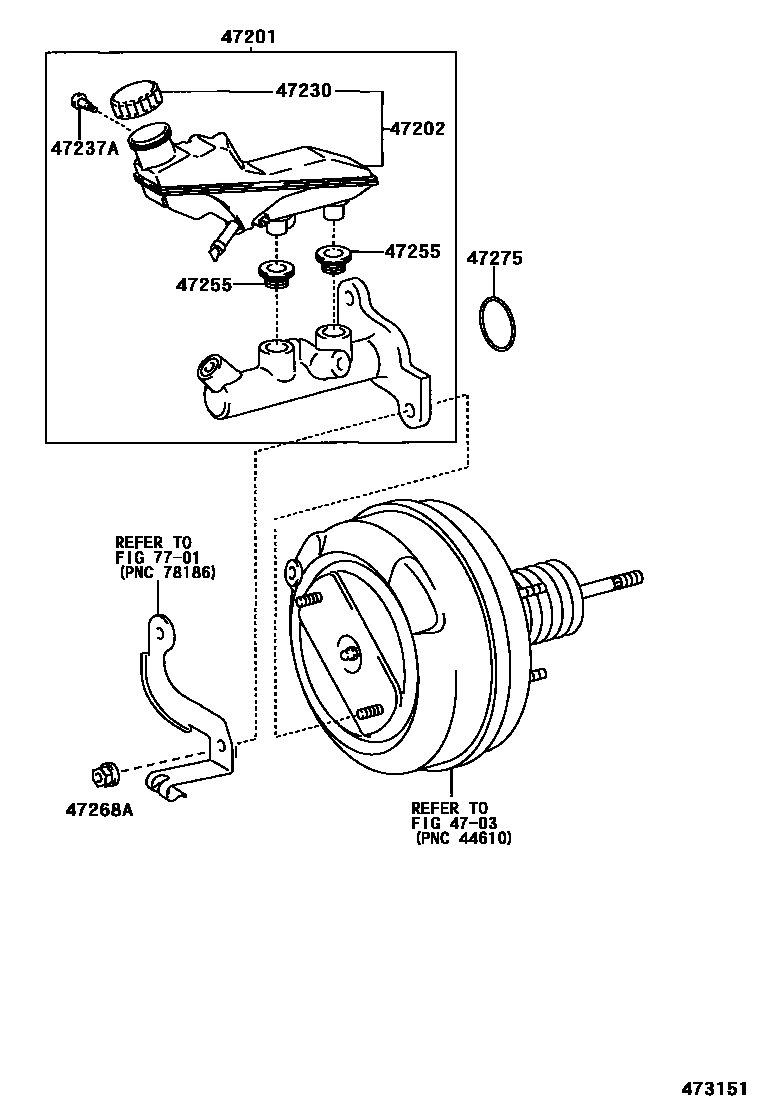 47201

47230

47202

47237A

47255

47255

47275

REFER TO
FIG 77-01
(PNC 78186)

47268A

REFER TO
FIG 47-03
(PNC 44610)

473151