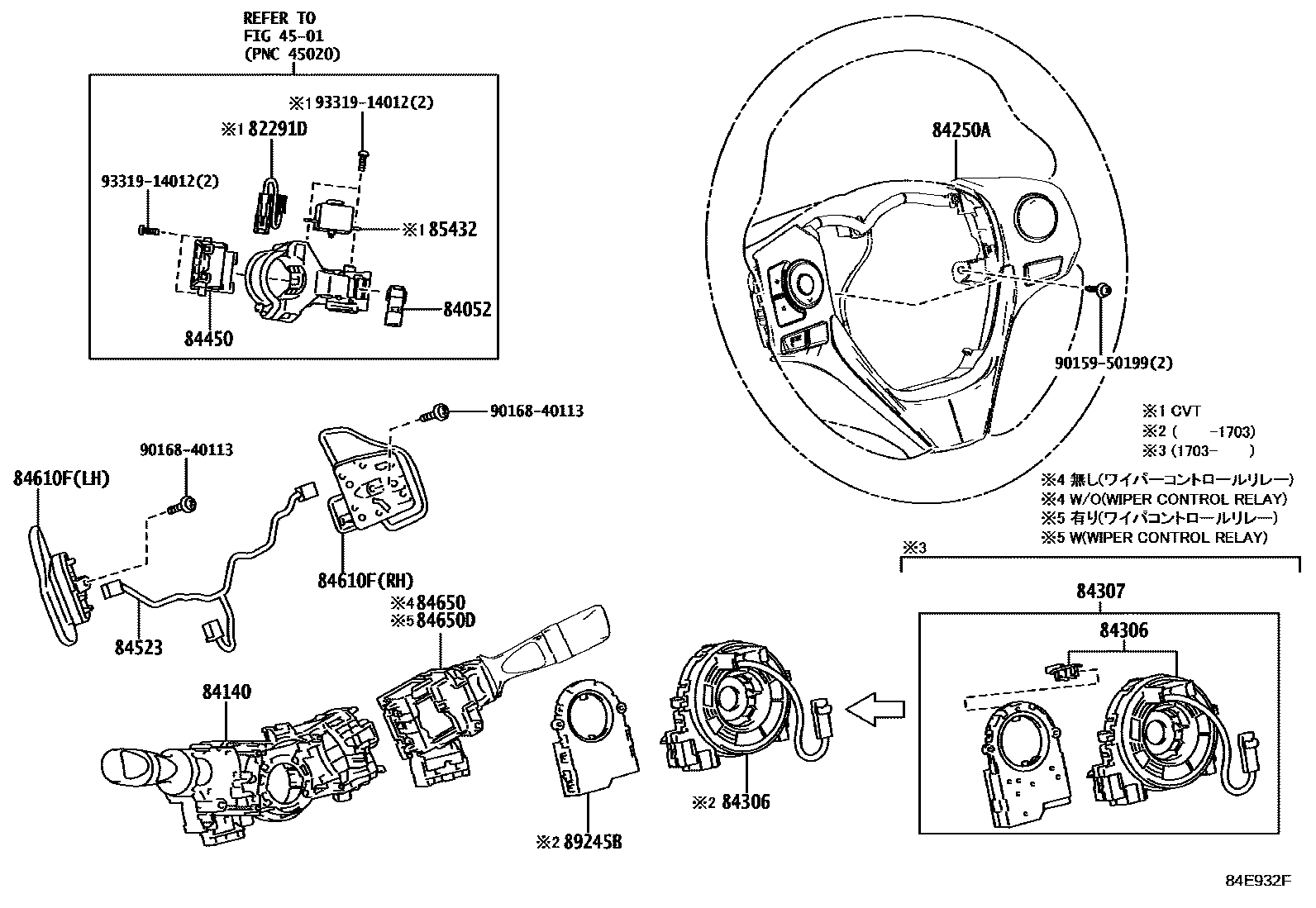 REFER TO
FIG 45-01
(PNC 45020)

※1 93319-14012(2)
※1 82291D
93319-14012(2)
※1 85432
84052
84450

84250A
90159-50199(2)

※1 CVT
※2 (　　-1703)
※3 (1703-　　)
※4 無し(ワイパーコントロールリレー)
※4 W/O(WIPER CONTROL RELAY)
※5 有り(ワイパコントロールリレー)
※5 W(WIPER CONTROL RELAY)

90168-40113
90168-40113
84610F(LH)
84610F(RH)
84523
※4 84650
※5 84650D
84140
※2 89245B
※2 84306

※3
84307
84306

84E932F