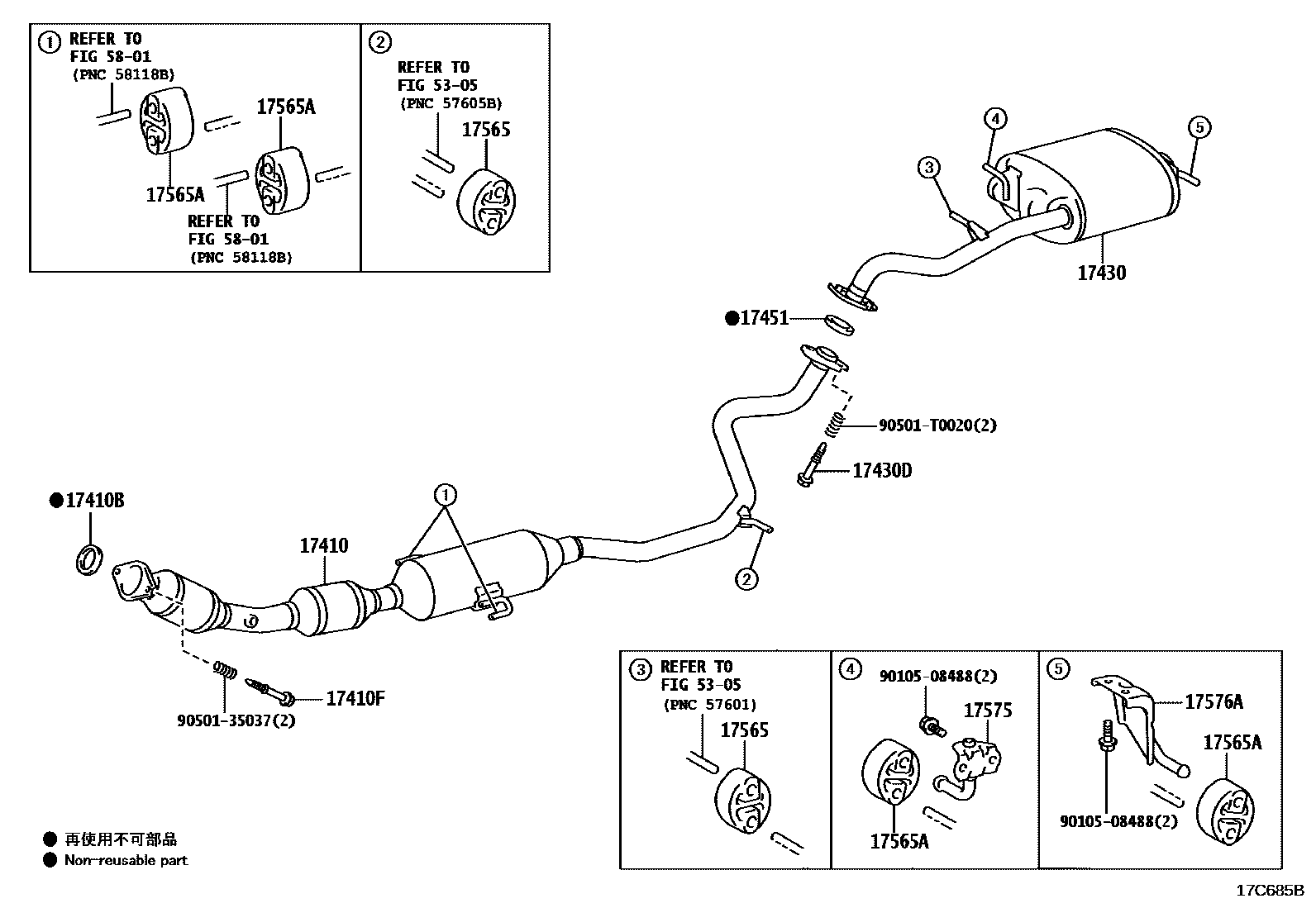 ① REFER TO FIG 58-01 (PNC 58118B)

17565A

17565A

REFER TO FIG 58-01 (PNC 58118B)

② REFER TO FIG 53-05 (PNC 57605B)

17565

④

⑤

③

17430

●17451

90501-T0020(2)

17430D

●17410B

①

17410

②

17410F

90501-35037(2)

③ REFER TO FIG 53-05 (PNC 57601)

17565

④ 90105-08488(2)

17575

17565A

⑤

17576A

17565A

90105-08488(2)

● 再使用不可部品
● Non-reusable part

17C685B