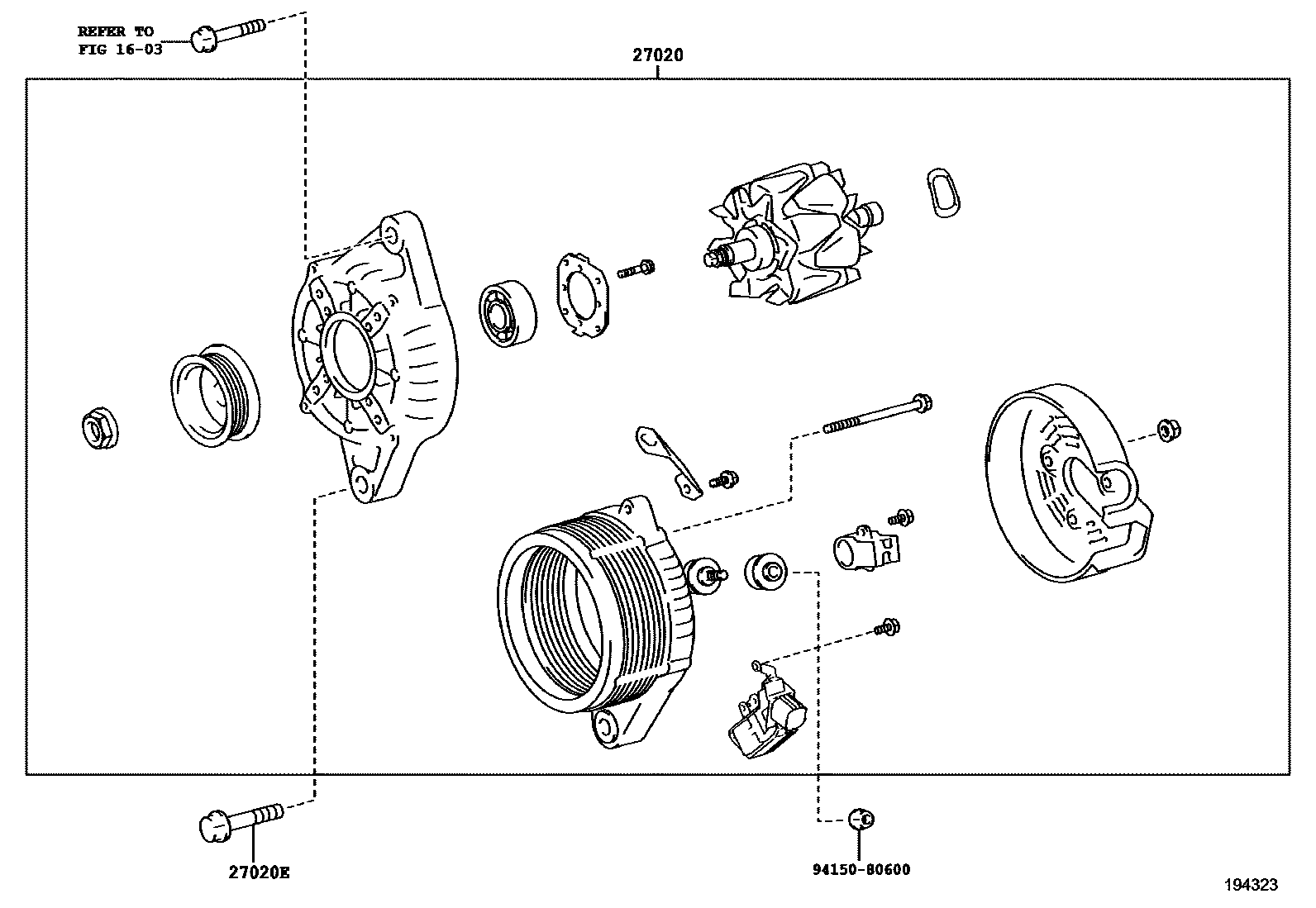 REFER TO
FIG 16-03

27020

27020E

94150-80600

194323