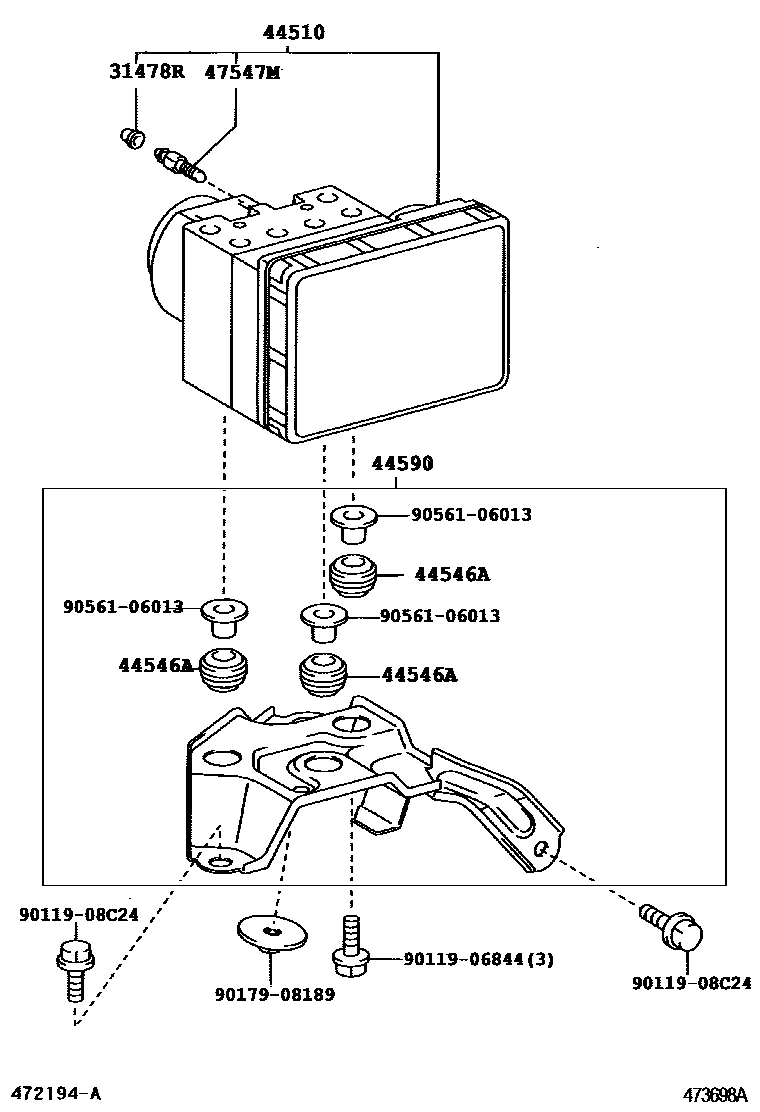 44510

31478R 47547M

44590

90561-06013

44546A

90561-06013

90561-06013

44546A

44546A

90119-08C24

90179-08189

90119-06844(3)

90119-08C24

472194-A

473698A