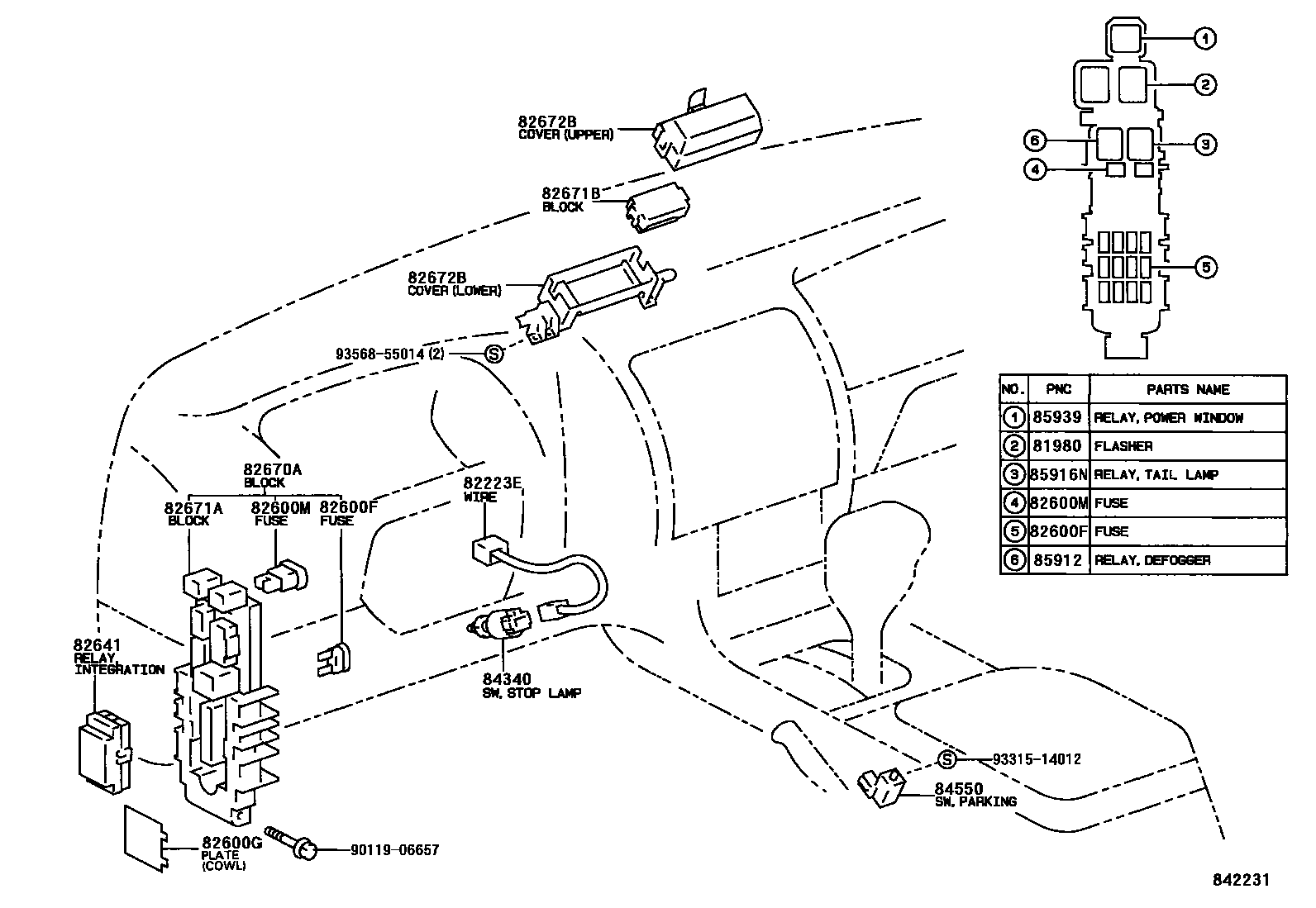 82672B
COVER (UPPER)

82671B
BLOCK

82672B
COVER (LOWER)

93568-55014 (2)
S

82670A
BLOCK

82671A
BLOCK

82600M
FUSE

82600F
FUSE

82223E
WIRE

82641
RELAY
INTEGRATION

84340
SW, STOP LAMP

82600G
PLATE
(COWL)

90119-06657

S
93315-14012

84550
SW, PARKING

1
2
6
3
4
5

| NO. | PNC | PARTS NAME |
|---|---|---|
| 1 | 85939 | RELAY, POWER WINDOW |
| 2 | 81980 | FLASHER |
| 3 | 85916N | RELAY, TAIL LAMP |
| 4 | 82600M | FUSE |
| 5 | 82600F | FUSE |
| 6 | 85912 | RELAY, DEFOGGER |

842231