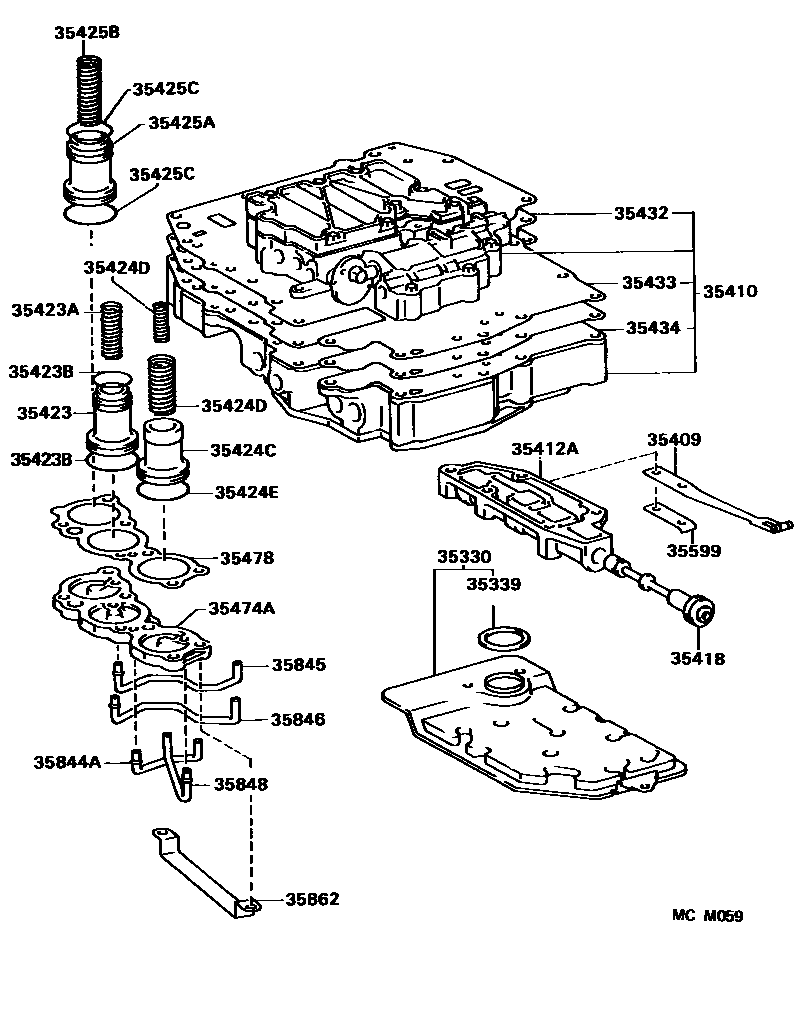 35425B
35425C
35425A
35425C
35424D
35423A
35423B
35423
35424D
35423B
35424C
35424E
35478
35474A
35845
35846
35844A
35848
35862
35432
35433
35410
35434
35412A
35409
35599
35330
35339
35418
MC M059