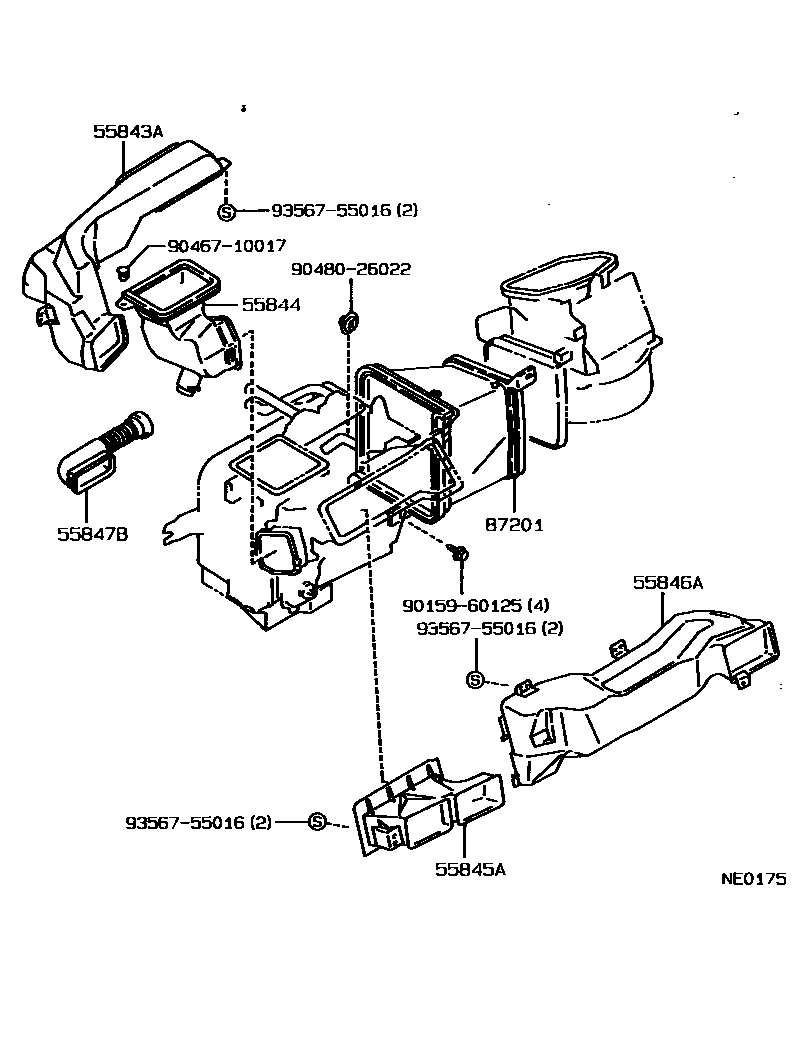 55843A

S 93567-55016 (2)

90467-10017

90480-26022

55844

55847B

87201

90159-60125 (4)

93567-55016 (2)

S

55846A

93567-55016 (2) S

55845A

NE0175