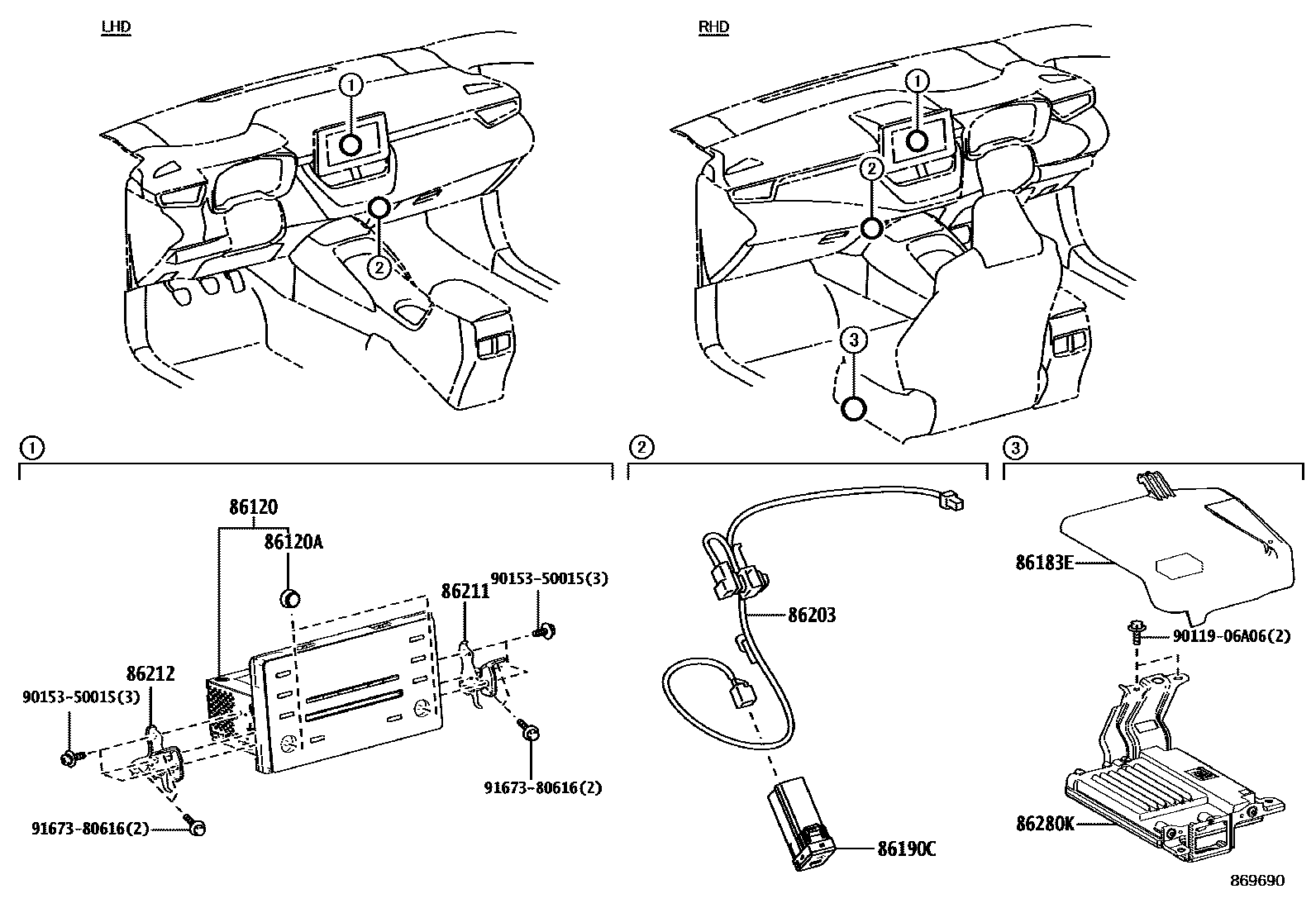 LHD

1

2

RHD

1

2

3

1

86120

86120A

86211

90153-50015(3)

86212

90153-50015(3)

91673-80616(2)

91673-80616(2)

2

86203

86190C

3

86183E

90119-06A06(2)

86280K

869690