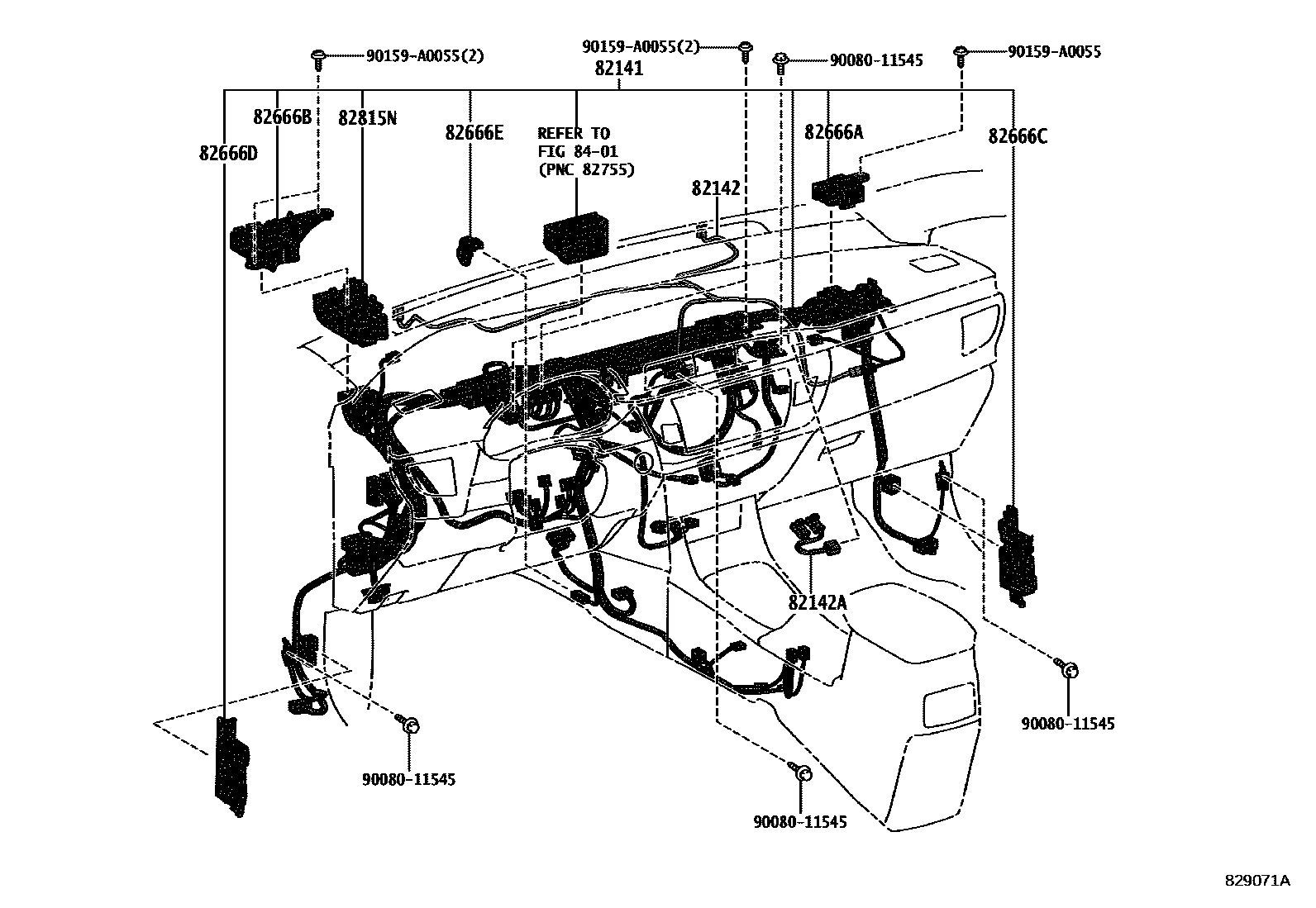 90159-A0055(2)
90159-A0055(2)
90080-11545
90159-A0055
82141
82666B
82815N
82666E
REFER TO
FIG 84-01
(PNC 82755)
82666A
82666C
82666D
82142
82142A
90080-11545
90080-11545
90080-11545
829071A