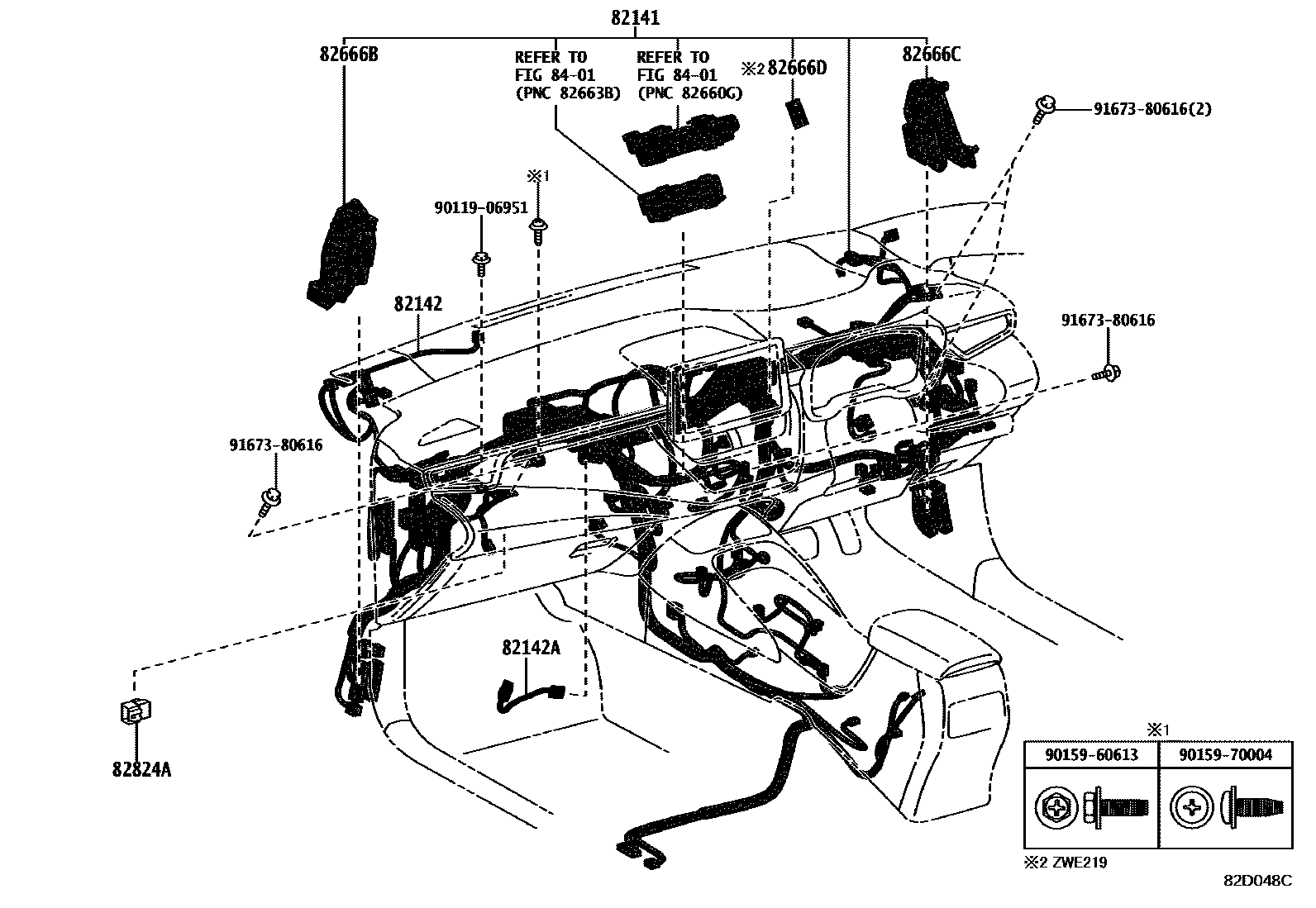 82141

82666B

REFER TO FIG 84-01 (PNC 82663B)

REFER TO FIG 84-01 (PNC 82660G)

※2 82666D

82666C

91673-80616(2)

※1

90119-06951

82142

91673-80616

91673-80616

82142A

82824A

※1

| 90159-60613 | 90159-70004 |
|---|---|
| | |

※2 ZWE219

82D048C