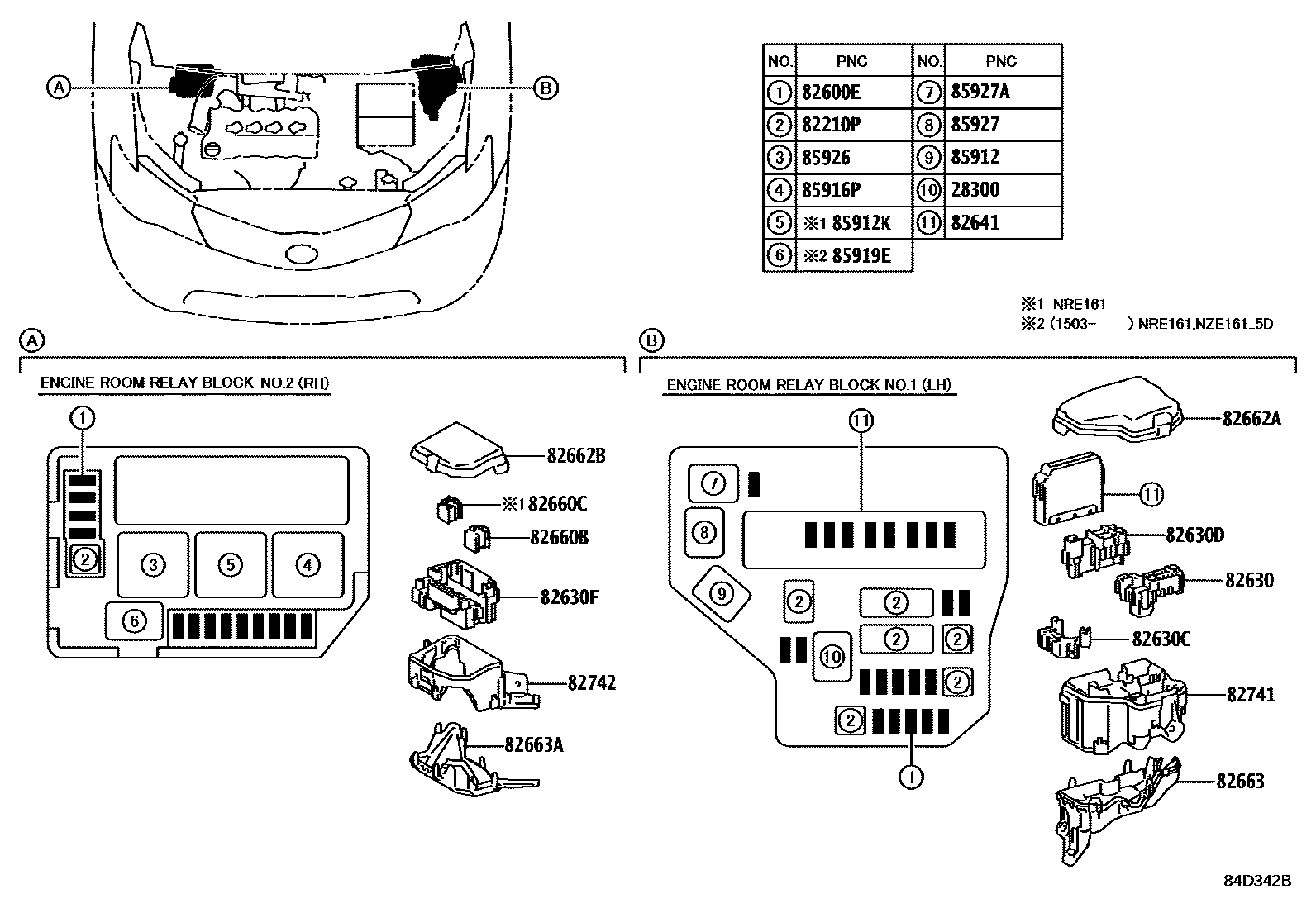 A
B

| NO. | PNC | NO. | PNC |
|---|---|---|---|
| 1 | 82600E | 7 | 85927A |
| 2 | 82210P | 8 | 85927 |
| 3 | 85926 | 9 | 85912 |
| 4 | 85916P | 10 | 28300 |
| 5 | ※1 85912K | 11 | 82641 |
| 6 | ※2 85919E | | |

※1 NRE161
※2 (1503- ) NRE161,NZE161..5D

A
ENGINE ROOM RELAY BLOCK NO.2 (RH)
1
2
3
5
4
6
82662B
※1 82660C
82660B
82630F
82742
82663A

B
ENGINE ROOM RELAY BLOCK NO.1 (LH)
11
7
8
9
2
2
2
2
10
2
2
1
82662A
11
82630D
82630
82630C
82741
82663

84D342B