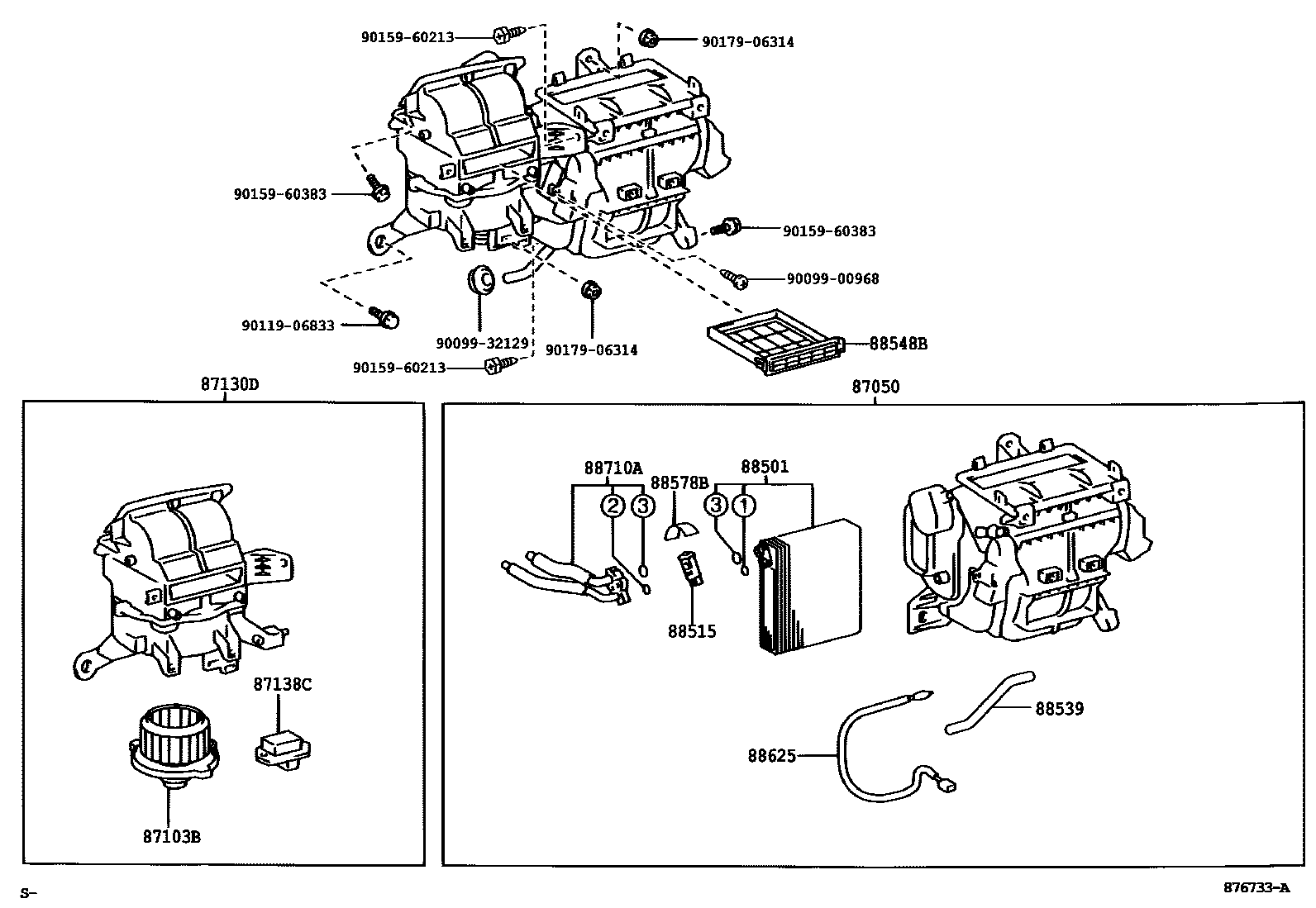 90159-60213
90179-06314
90159-60383
90159-60383
90099-00968
90119-06833
90099-32129
90179-06314
90159-60213
88548B

87130D

87138C
87103B

87050

88710A
2
3
88578B
88501
3
1
88515
88539
88625

S-
876733-A