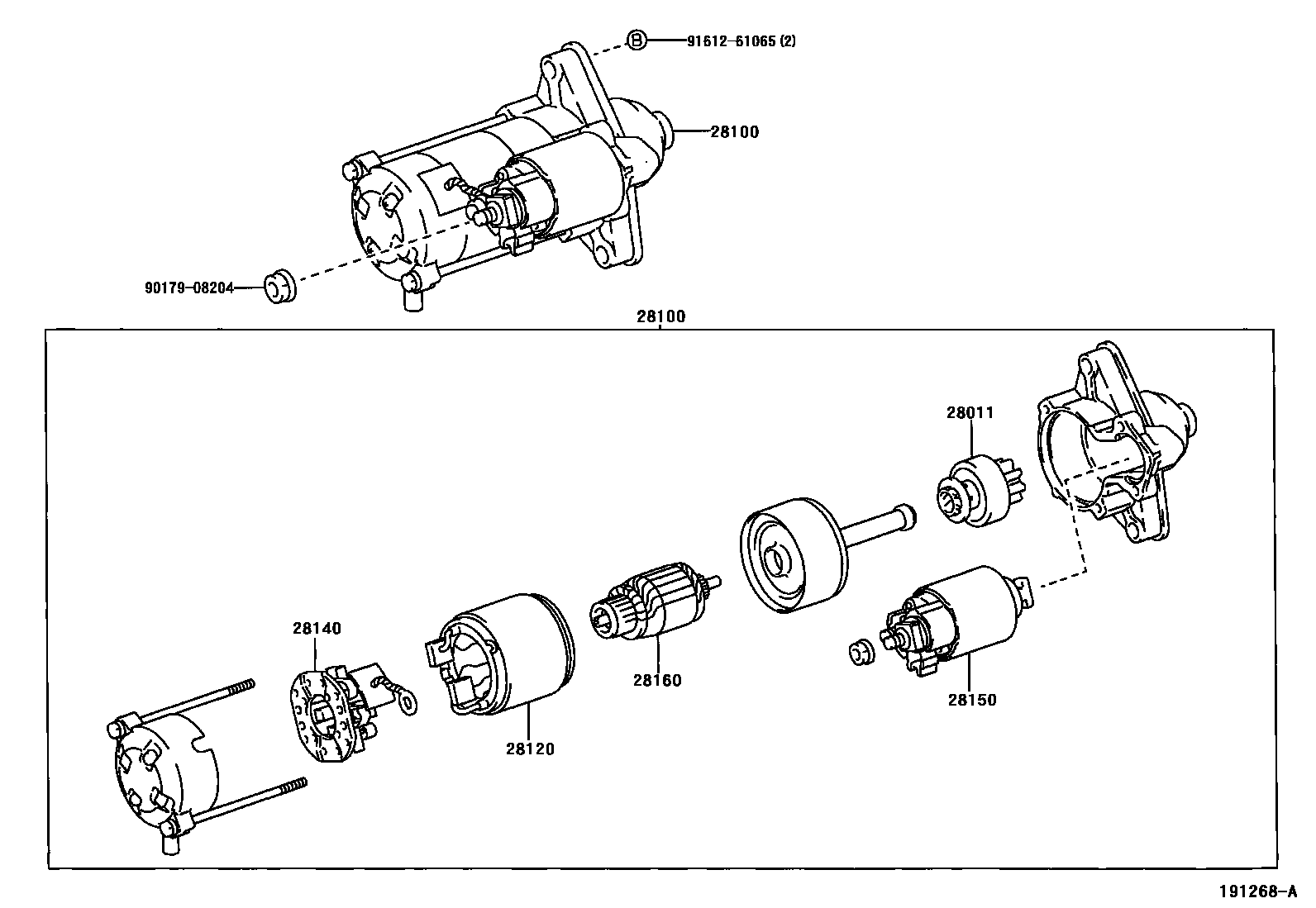 B 91612-61065 (2)

28100

90179-08204

28100

28011

28140

28160

28150

28120

191268-A