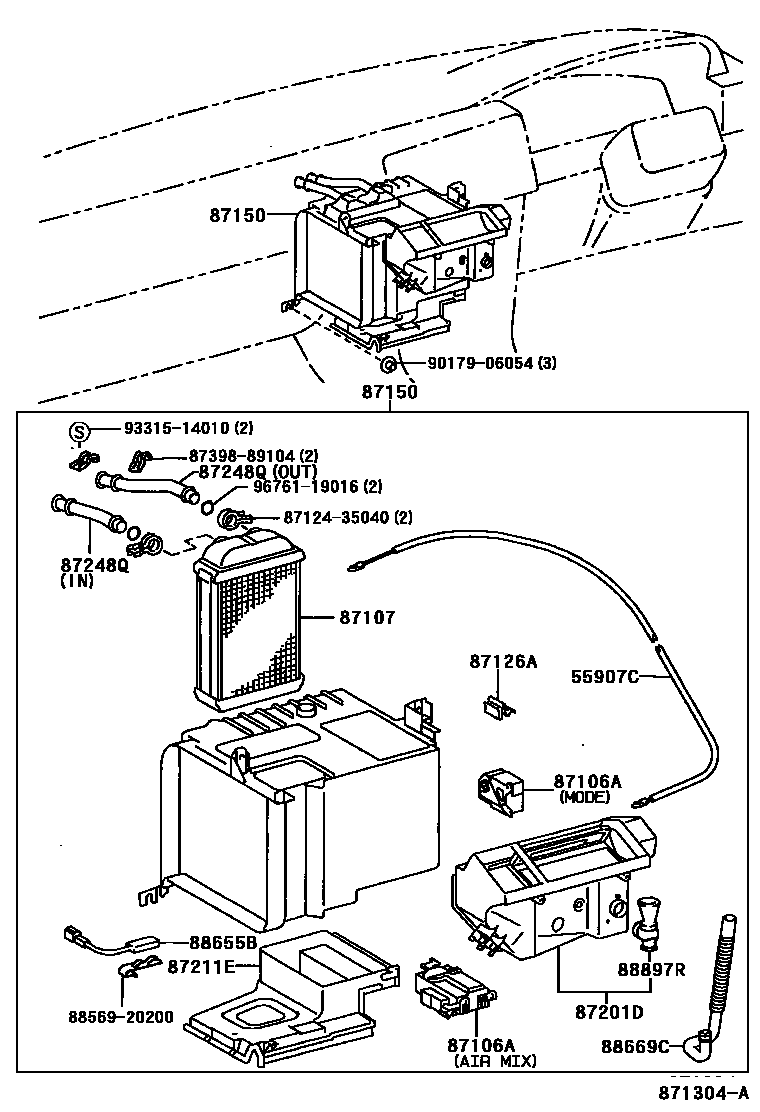 87150
90179-06054 (3)
87150
S 93315-14010 (2)
87398-89104 (2)
87248Q (OUT)
96761-19016 (2)
87124-35040 (2)
87248Q
(IN)
87107
87126A
55907C
87106A
(MODE)
88655B
87211E
88569-20200
87106A
(AIR MIX)
88897R
87201D
88669C
871304-A