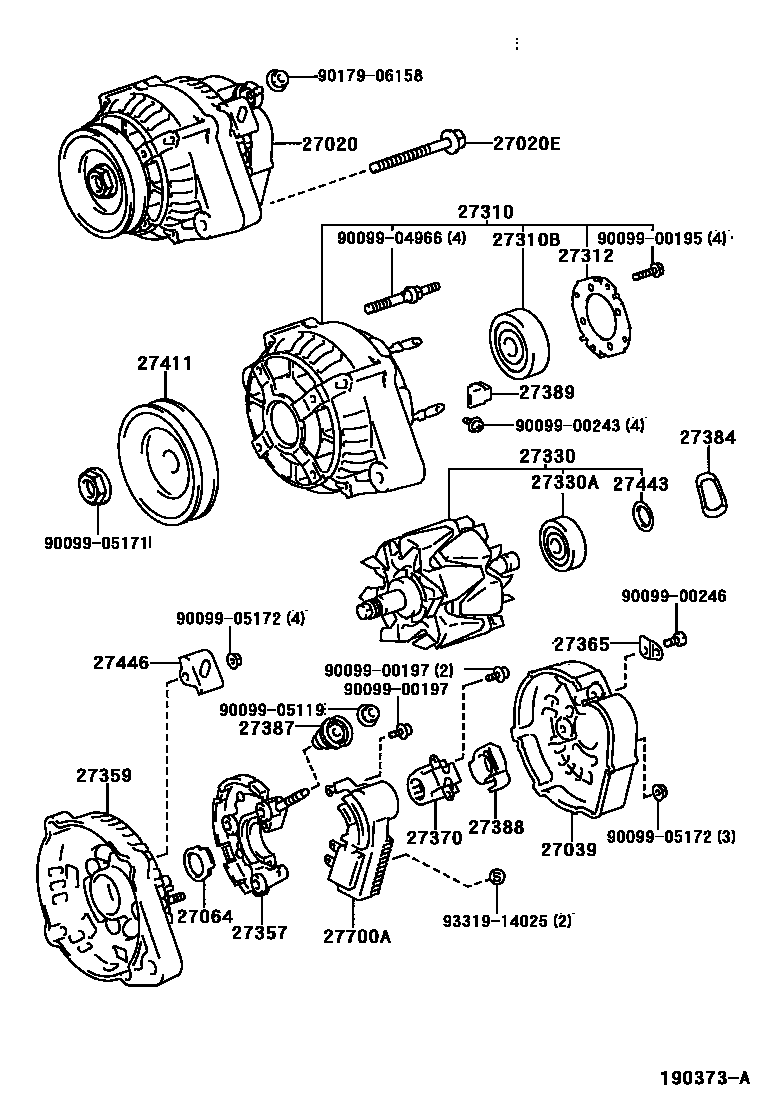 90179-06158
27020
27020E
27310
90099-04966 (4)
27310B
90099-00195 (4)
27312
27411
27389
90099-00243 (4)
27384
27330
27330A
27443
90099-05171
90099-00246
90099-05172 (4)
27365
27446
90099-00197 (2)
90099-00197
90099-05119
27387
27359
27370
27388
27039
90099-05172 (3)
27064
27357
27700A
93319-14025 (2)
190373-A