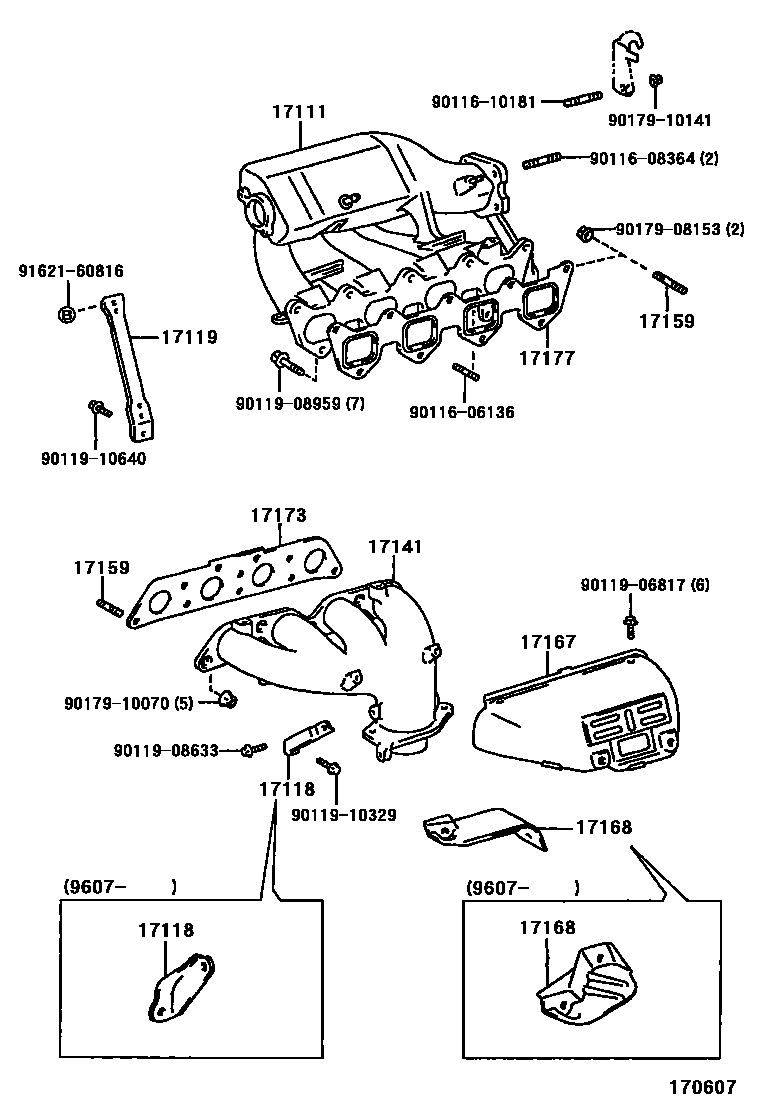 17111
90116-10181
90179-10141
90116-08364 (2)
90179-08153 (2)
91621-60816
17119
17159
17177
90119-08959 (7)
90116-06136
90119-10640
17173
17141
17159
90119-06817 (6)
17167
90179-10070 (5)
90119-08633
17118
90119-10329
17168
(9607-　　)
17118
(9607-　　)
17168
170607