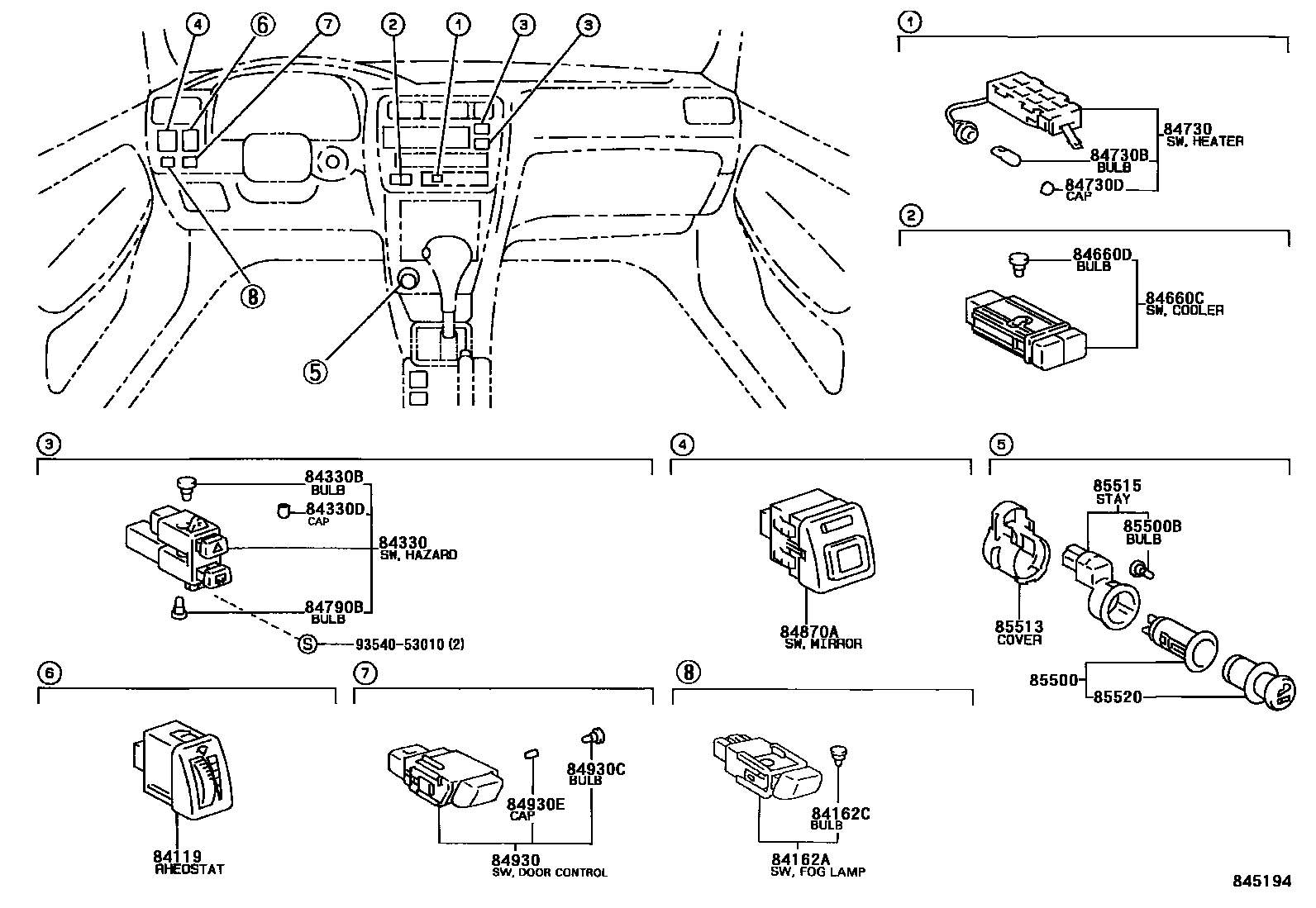 4 6 7 2 1 3 3

8

5

1
84730
SW, HEATER
84730B
BULB
84730D
CAP

2
84660D
BULB
84660C
SW, COOLER

3
84330B
BULB
84330D
CAP
84330
SW, HAZARD
84790B
BULB
S 93540-53010 (2)

4
84870A
SW, MIRROR

5
85515
STAY
85500B
BULB
85513
COVER
85500
85520

6
84119
RHEOSTAT

7
84930C
BULB
84930E
CAP
84930
SW, DOOR CONTROL

8
84162C
BULB
84162A
SW, FOG LAMP

845194