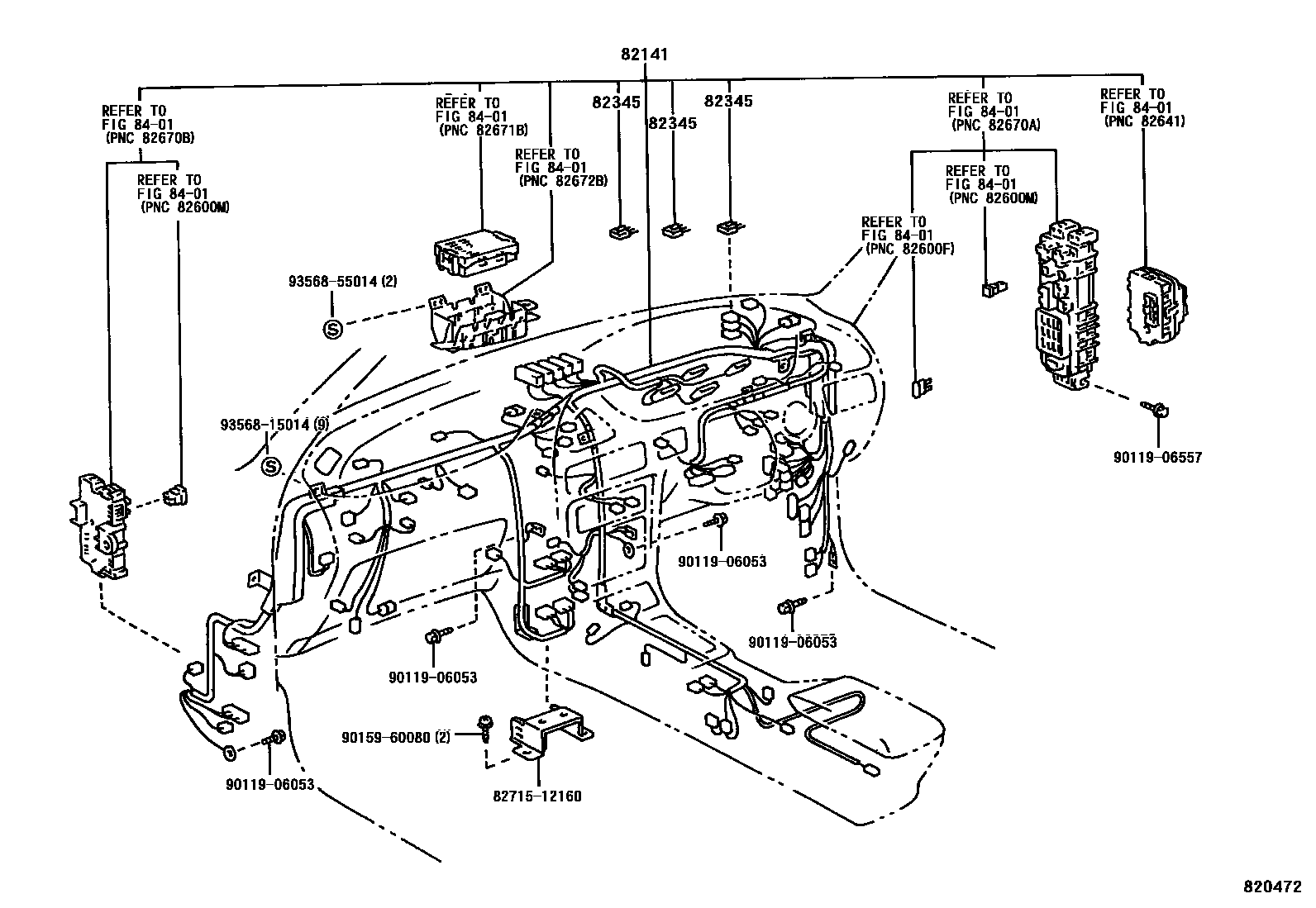 82141

REFER TO
FIG 84-01
(PNC 82670B)

REFER TO
FIG 84-01
(PNC 82600M)

REFER TO
FIG 84-01
(PNC 82671B)

REFER TO
FIG 84-01
(PNC 82672B)

82345

82345

82345

REFER TO
FIG 84-01
(PNC 82670A)

REFER TO
FIG 84-01
(PNC 82641)

REFER TO
FIG 84-01
(PNC 82600M)

REFER TO
FIG 84-01
(PNC 82600F)

93568-55014 (2)

S

93568-15014 (9)

S

90119-06557

90119-06053

90119-06053

90119-06053

90159-60080 (2)

90119-06053

82715-12160

820472