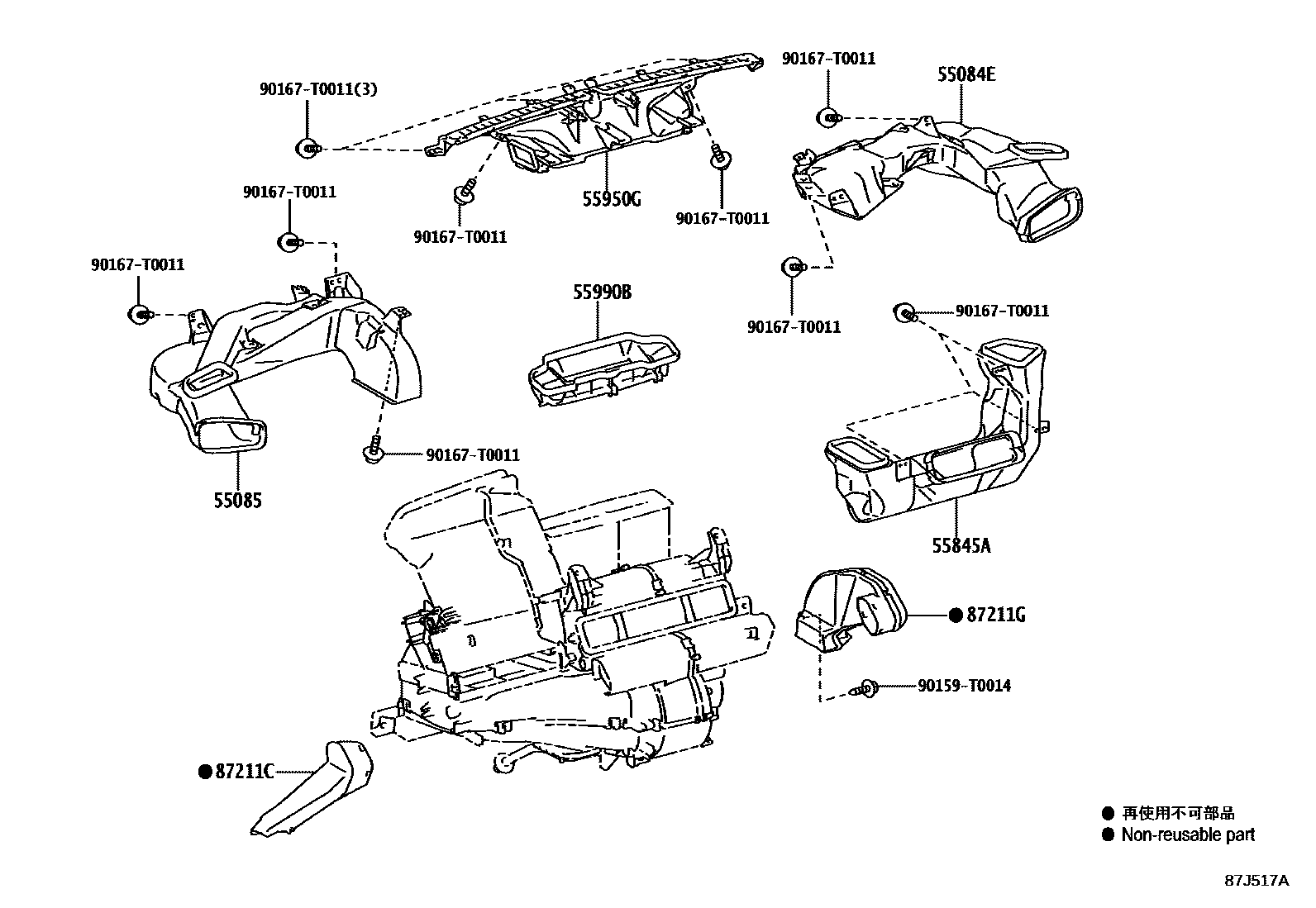 90167-T0011(3)
90167-T0011
55084E
55950G
90167-T0011
90167-T0011
90167-T0011
90167-T0011
55990B
90167-T0011
90167-T0011
90167-T0011
55085
55845A
● 87211G
90159-T0014
● 87211C
● 再使用不可部品
● Non-reusable part
87J517A