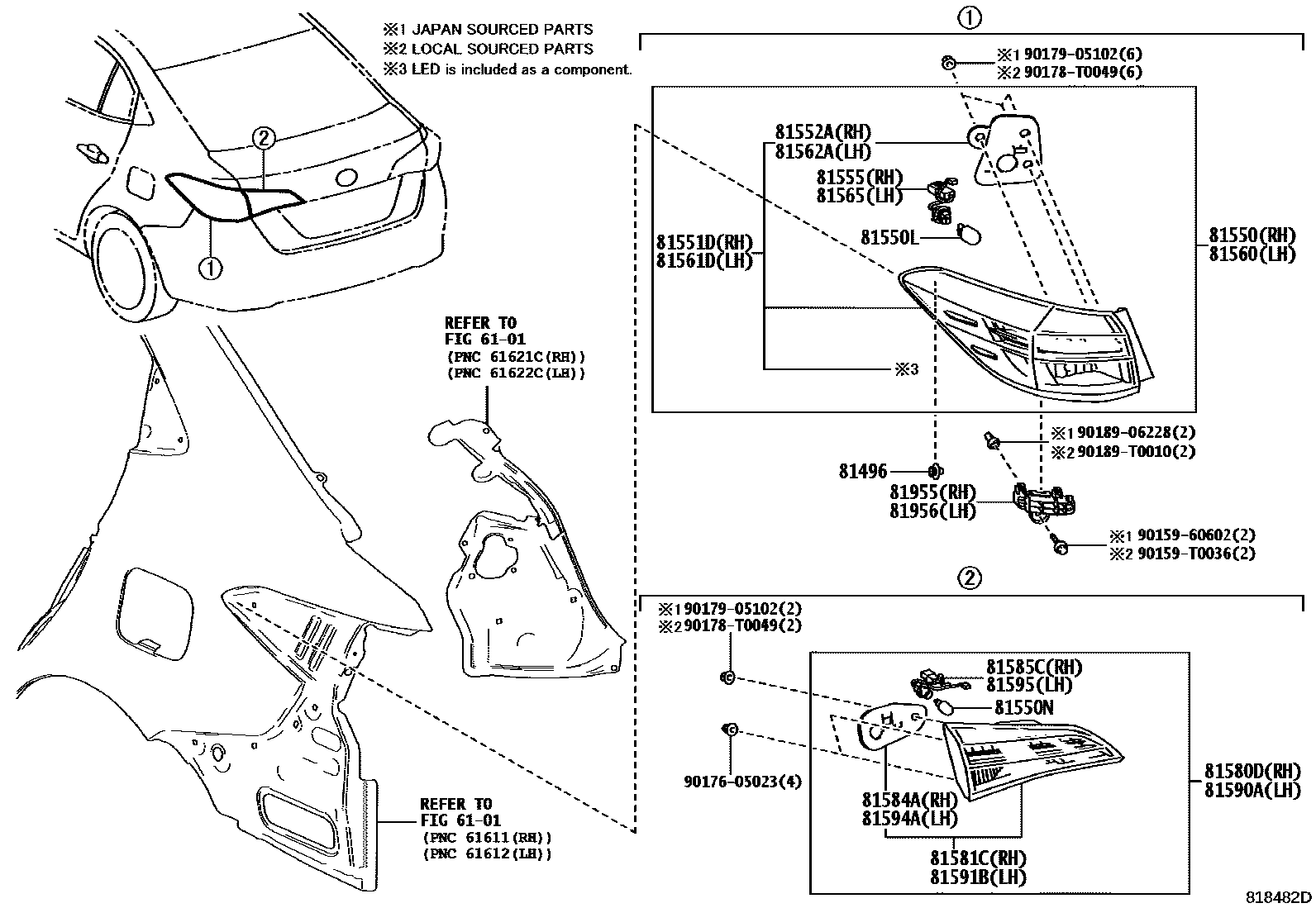 ※1 JAPAN SOURCED PARTS
※2 LOCAL SOURCED PARTS
※3 LED is included as a component.

②
①

REFER TO
FIG 61-01
(PNC 61621C(RH))
(PNC 61622C(LH))

REFER TO
FIG 61-01
(PNC 61611(RH))
(PNC 61612(LH))

①
※1 90179-05102(6)
※2 90178-T0049(6)
81552A(RH)
81562A(LH)
81555(RH)
81565(LH)
81550L
81551D(RH)
81561D(LH)
81550(RH)
81560(LH)
※3
※1 90189-06228(2)
※2 90189-T0010(2)
81496
81955(RH)
81956(LH)
※1 90159-60602(2)
※2 90159-T0036(2)

②
※1 90179-05102(2)
※2 90178-T0049(2)
81585C(RH)
81595(LH)
81550N
90176-05023(4)
81584A(RH)
81594A(LH)
81580D(RH)
81590A(LH)
81581C(RH)
81591B(LH)

818482D