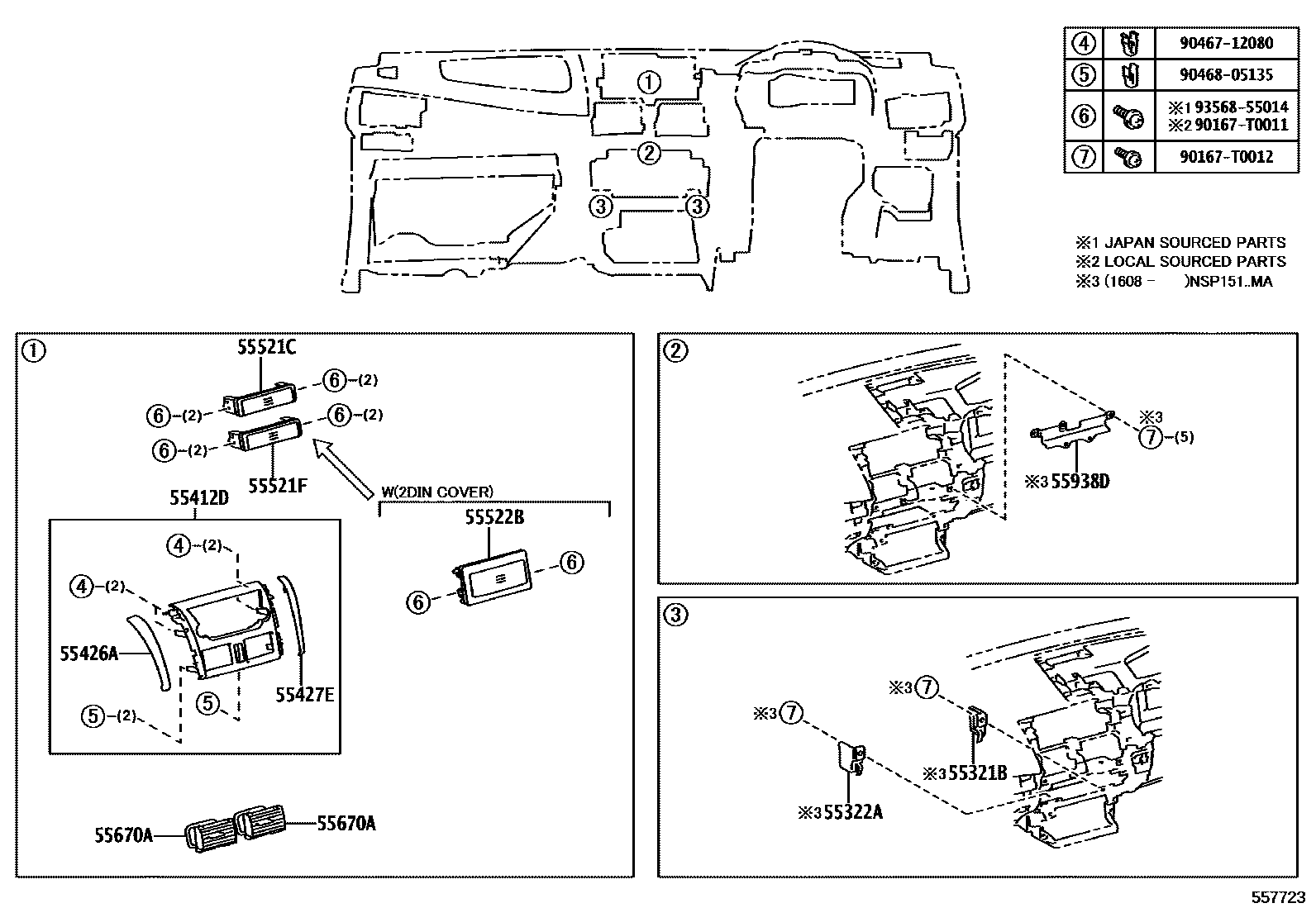 ①
②
③ ③

| ④ | | 90467-12080 |
|---|---|---|
| ⑤ | | 90468-05135 |
| ⑥ | | ※1 93568-55014 ※2 90167-T0011 |
| ⑦ | | 90167-T0012 |

※1 JAPAN SOURCED PARTS
※2 LOCAL SOURCED PARTS
※3 (1608 - )NSP151..MA

①
55521C
⑥-(2)
⑥-(2)
⑥-(2)
⑥-(2)
55521F
W(2DIN COVER)
55522B
⑥
⑥
55412D
④-(2)
④-(2)
55426A
55427E
⑤
⑤-(2)
55670A
55670A

②
※3
⑦-(5)
※3 55938D

③
※3 ⑦
※3 ⑦
※3 55321B
※3 55322A

557723