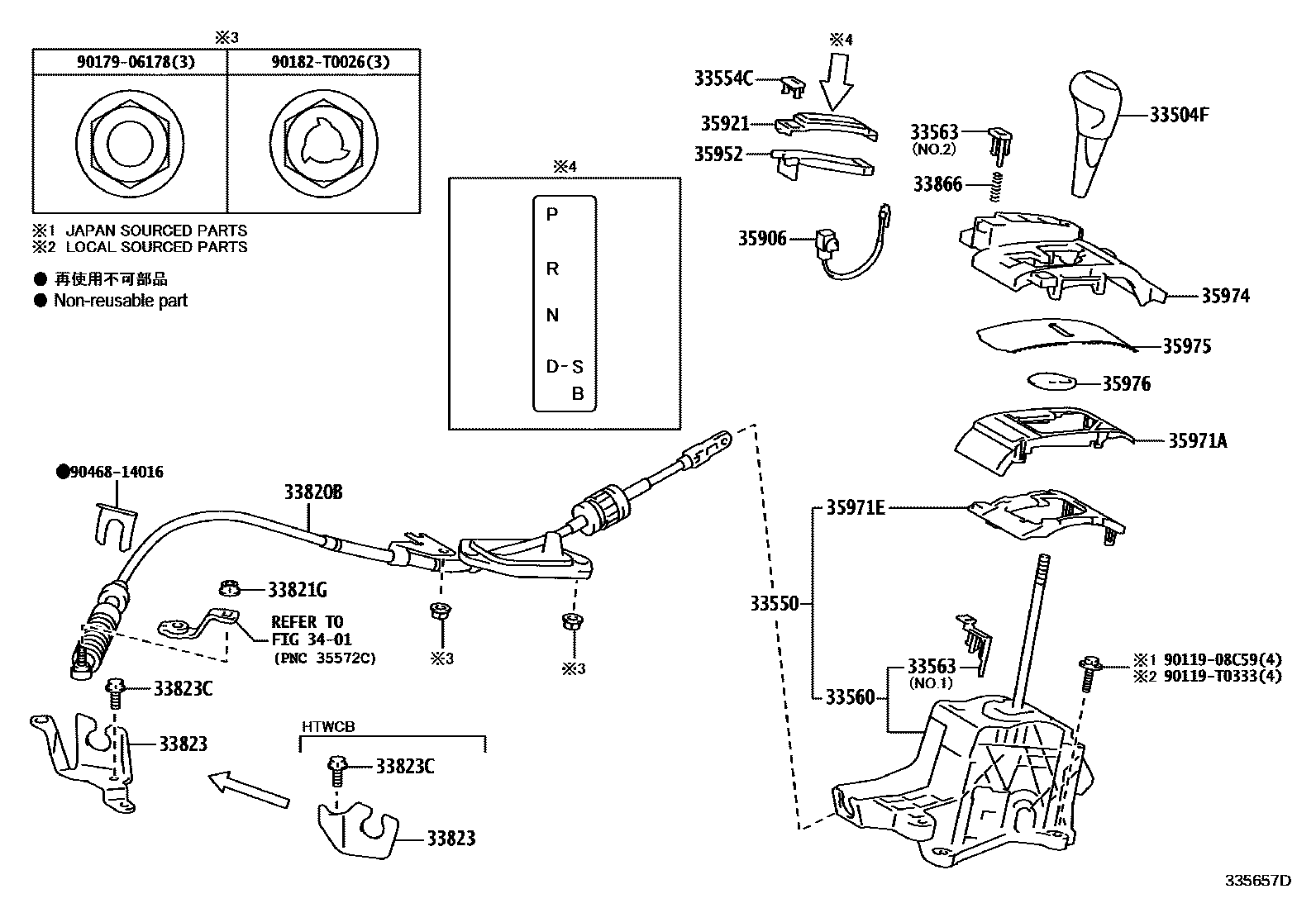 ※3

| 90179-06178(3) | 90182-T0026(3) |
|---|---|
| | |

※1 JAPAN SOURCED PARTS
※2 LOCAL SOURCED PARTS

● 再使用不可部品
● Non-reusable part

※4

P
R
N
D-S
B

※4

33554C
35921
35952
35906
33563
(NO.2)
33866
33504F
35974
35975
35976
35971A
35971E
33550
33563
(NO.1)
33560
※1 90119-08C59(4)
※2 90119-T0333(4)

●90468-14016
33820B
33821G
REFER TO
FIG 34-01
(PNC 35572C)
※3
※3
33823C
33823
HTWCB
33823C
33823

335657D