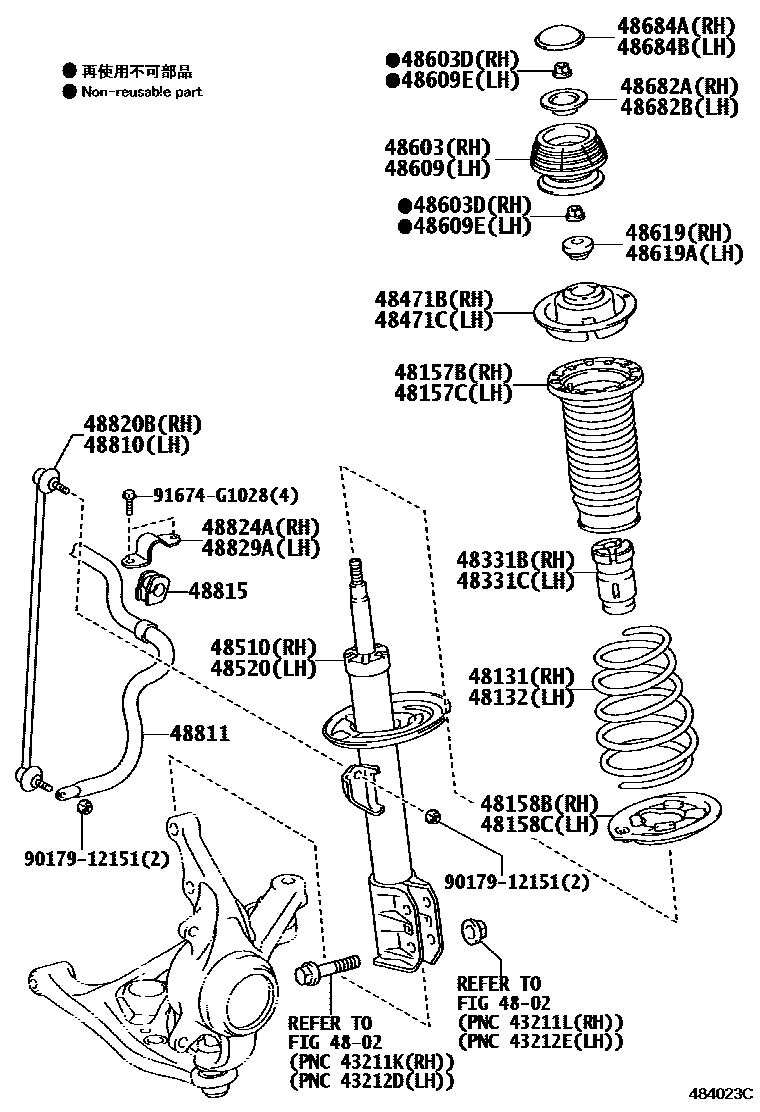 ● 再使用不可部品
● Non-reusable part

48684A(RH)
48684B(LH)
●48603D(RH)
●48609E(LH)
48682A(RH)
48682B(LH)
48603(RH)
48609(LH)
●48603D(RH)
●48609E(LH)
48619(RH)
48619A(LH)
48471B(RH)
48471C(LH)
48157B(RH)
48157C(LH)
48820B(RH)
48810(LH)
91674-G1028(4)
48824A(RH)
48829A(LH)
48815
48331B(RH)
48331C(LH)
48510(RH)
48520(LH)
48131(RH)
48132(LH)
48811
48158B(RH)
48158C(LH)
90179-12151(2)
90179-12151(2)
REFER TO
FIG 48-02
(PNC 43211L(RH))
(PNC 43212E(LH))
REFER TO
FIG 48-02
(PNC 43211K(RH))
(PNC 43212D(LH))
484023C