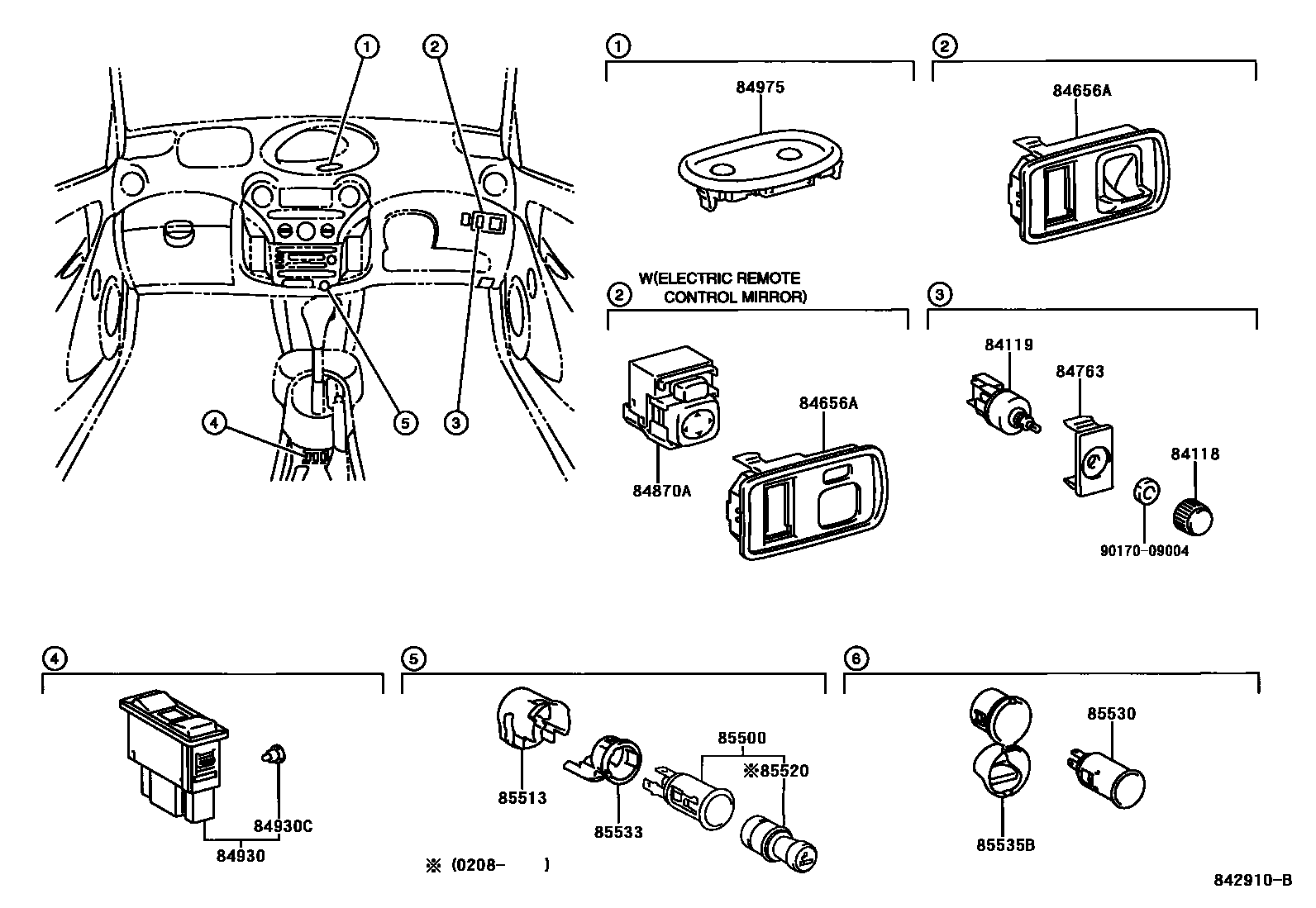 1
2
4
5
3

1
84975

2
84656A

2 W(ELECTRIC REMOTE CONTROL MIRROR)
84870A
84656A

3
84119
84763
84118
90170-09004

4
84930C
84930

5
85513
85533
85500
※85520
※ (0208- )

6
85530
85535B

842910-B