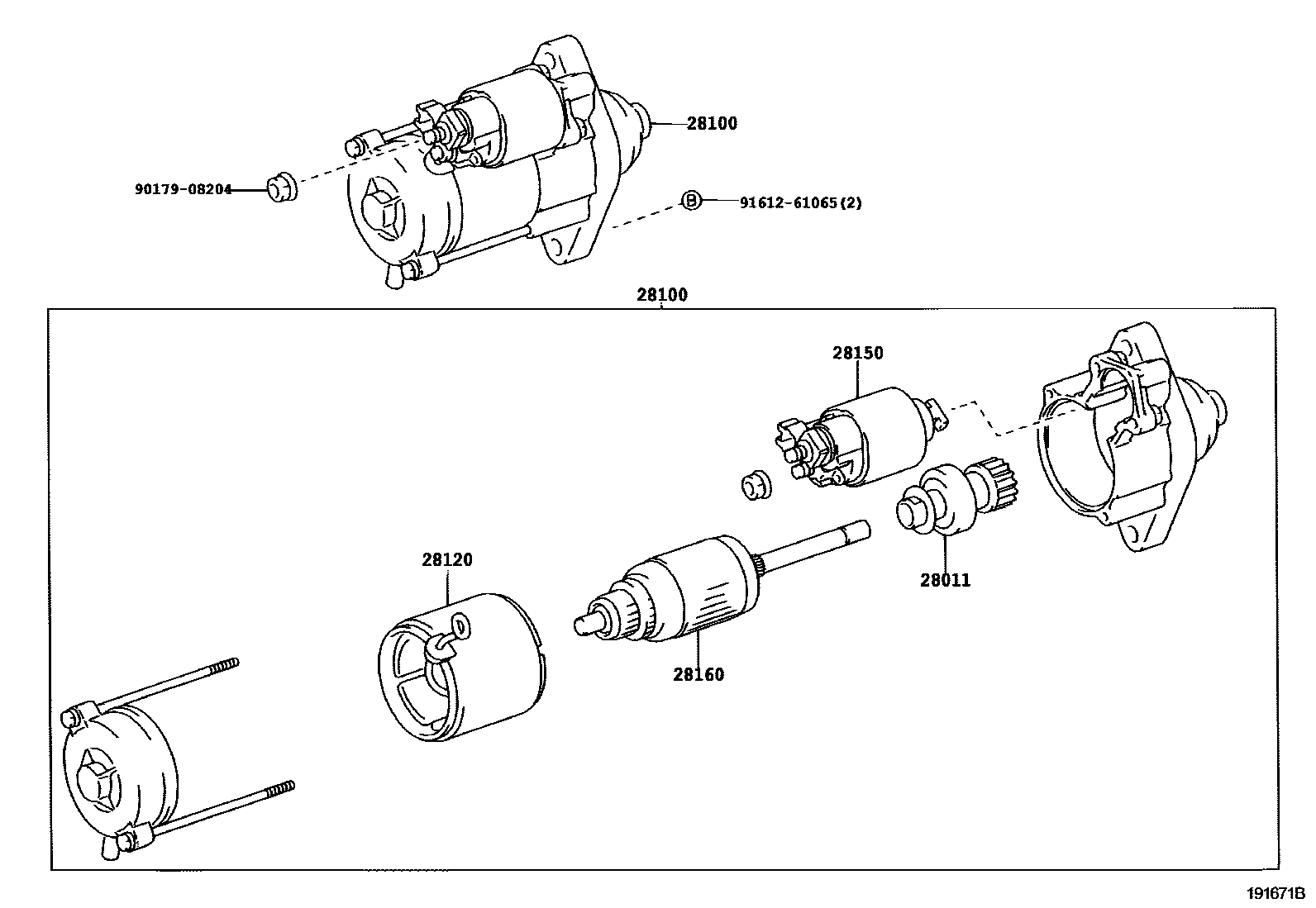 28100

90179-08204

B 91612-61065(2)

28100

28150

28120

28011

28160

191671B