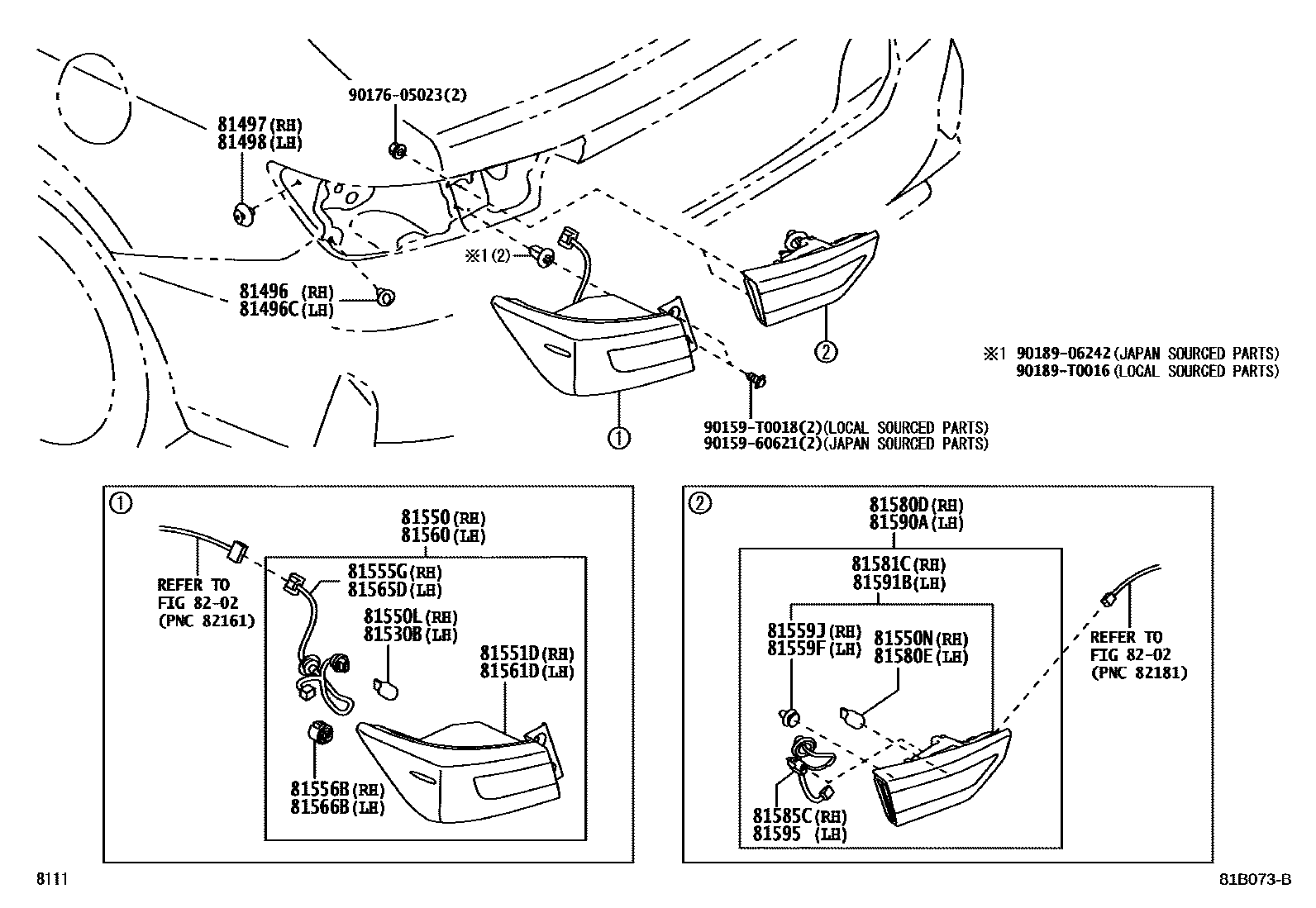 90176-05023(2)

81497(RH)
81498(LH)

※1(2)

81496 (RH)
81496C(LH)

②

①

※1 90189-06242(JAPAN SOURCED PARTS)
90189-T0016(LOCAL SOURCED PARTS)

90159-T0018(2)(LOCAL SOURCED PARTS)
90159-60621(2)(JAPAN SOURCED PARTS)

①

81550(RH)
81560(LH)

REFER TO
FIG 82-02
(PNC 82161)

81555G(RH)
81565D(LH)

81550L(RH)
81530B(LH)

81551D(RH)
81561D(LH)

81556B(RH)
81566B(LH)

②

81580D(RH)
81590A(LH)

81581C(RH)
81591B(LH)

81559J(RH)
81559F(LH)

81550N(RH)
81580E(LH)

REFER TO
FIG 82-02
(PNC 82181)

81585C(RH)
81595 (LH)

8111

81B073-B