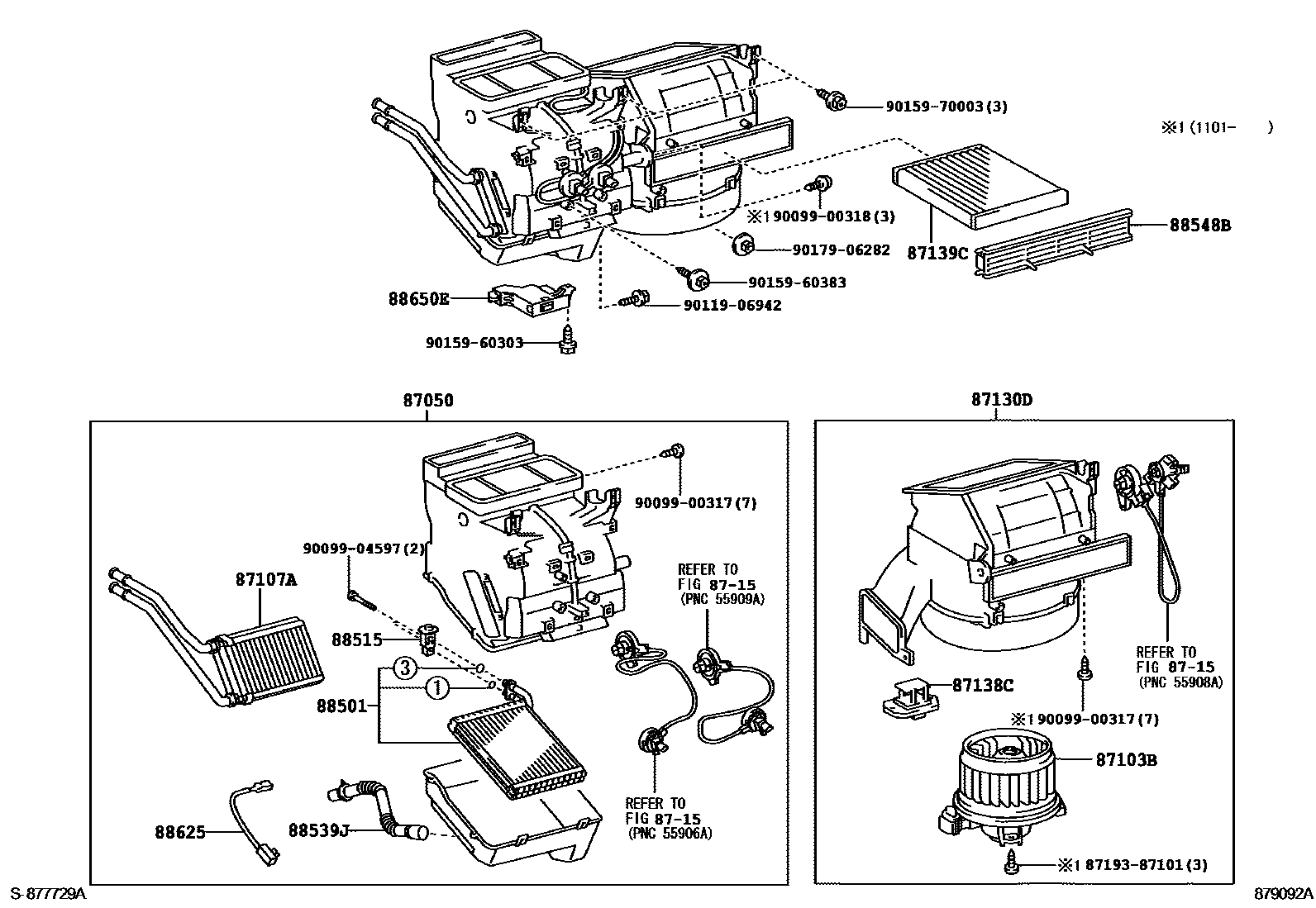 90159-70003(3)

※1(1101-    )

※1 90099-00318(3)

88548B

87139C

90179-06282

90159-60383

88650E

90119-06942

90159-60303

87050

87130D

90099-00317(7)

90099-04597(2)

87107A

REFER TO
FIG 87-15
(PNC 55909A)

88515

3

1

88501

REFER TO
FIG 87-15
(PNC 55906A)

88625

88539J

REFER TO
FIG 87-15
(PNC 55908A)

87138C

※1 90099-00317(7)

87103B

※1 87193-87101(3)

S-877729A

879092A