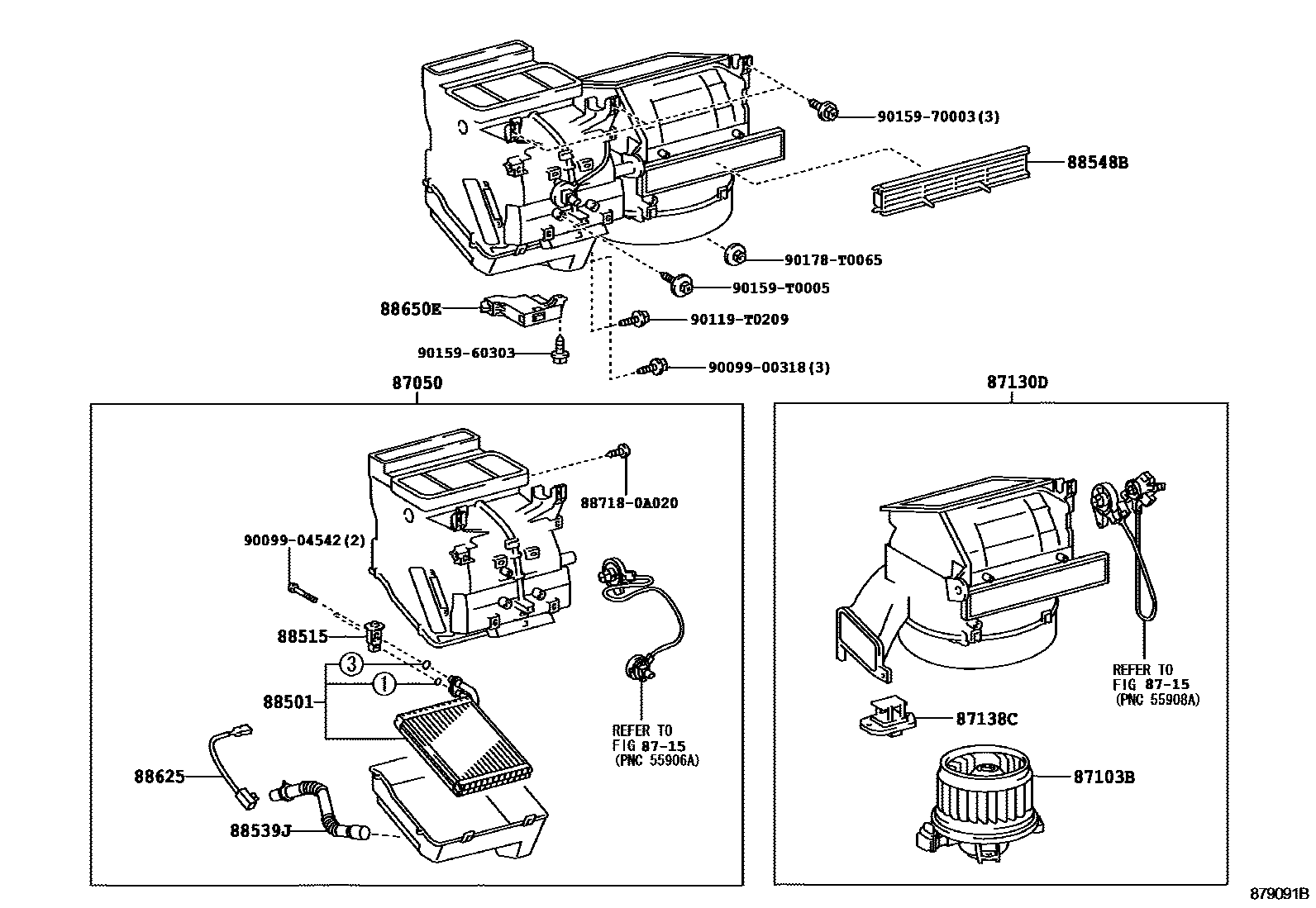 90159-70003(3)
88548B
90178-T0065
90159-T0005
88650E
90119-T0209
90159-60303
90099-00318(3)
87050
87130D
88718-0A020
90099-04542(2)
88515
3
1
88501
REFER TO
FIG 87-15
(PNC 55906A)
88625
88539J
REFER TO
FIG 87-15
(PNC 55908A)
87138C
87103B
879091B