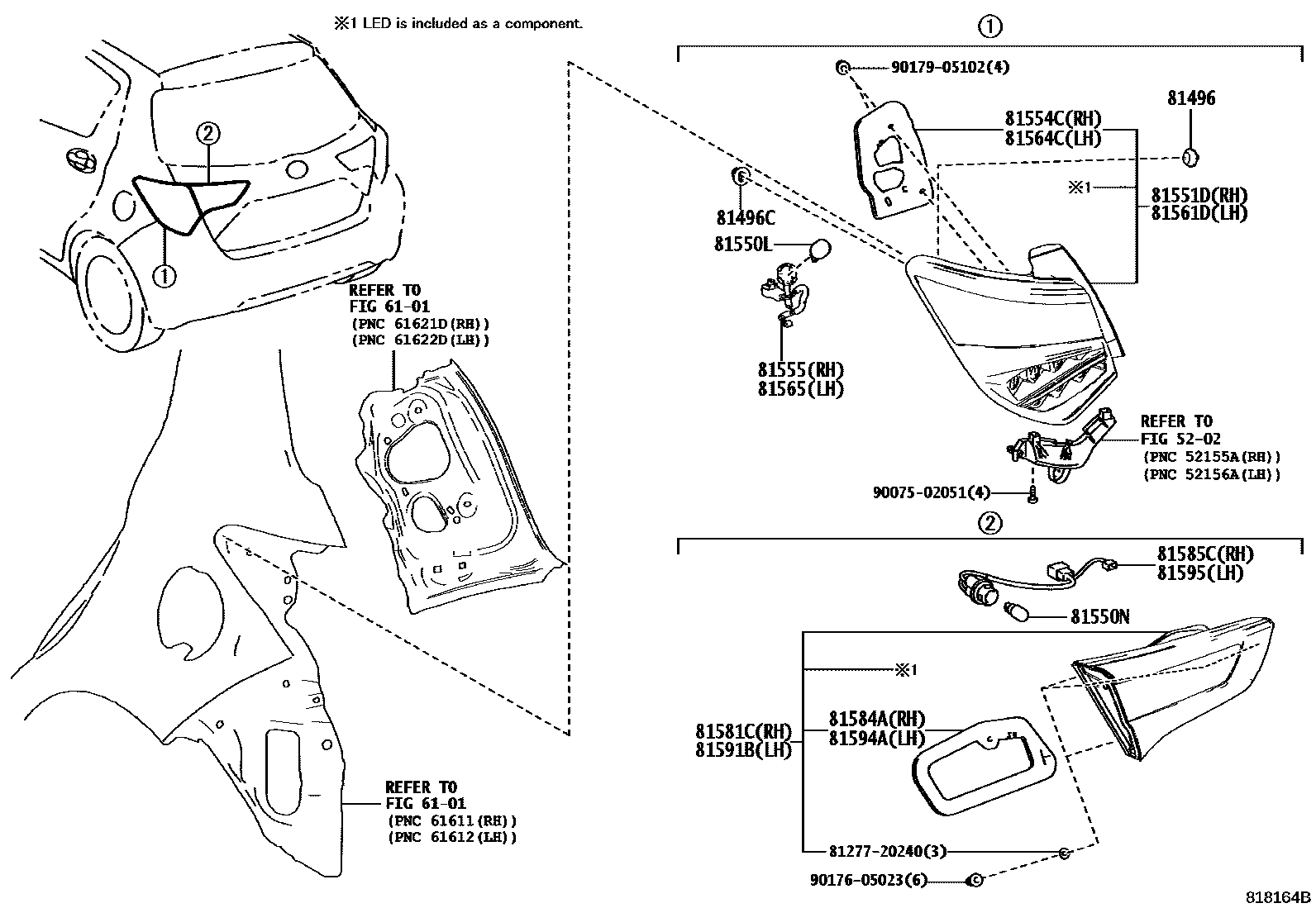 ※1 LED is included as a component.

②

①

REFER TO
FIG 61-01
(PNC 61621D(RH))
(PNC 61622D(LH))

REFER TO
FIG 61-01
(PNC 61611(RH))
(PNC 61612(LH))

①

90179-05102(4)

81554C(RH)
81564C(LH)

81496

※1

81551D(RH)
81561D(LH)

81496C

81550L

81555(RH)
81565(LH)

REFER TO
FIG 52-02
(PNC 52155A(RH))
(PNC 52156A(LH))

90075-02051(4)

②

81585C(RH)
81595(LH)

81550N

※1

81581C(RH)
81591B(LH)

81584A(RH)
81594A(LH)

81277-20240(3)

90176-05023(6)

818164B