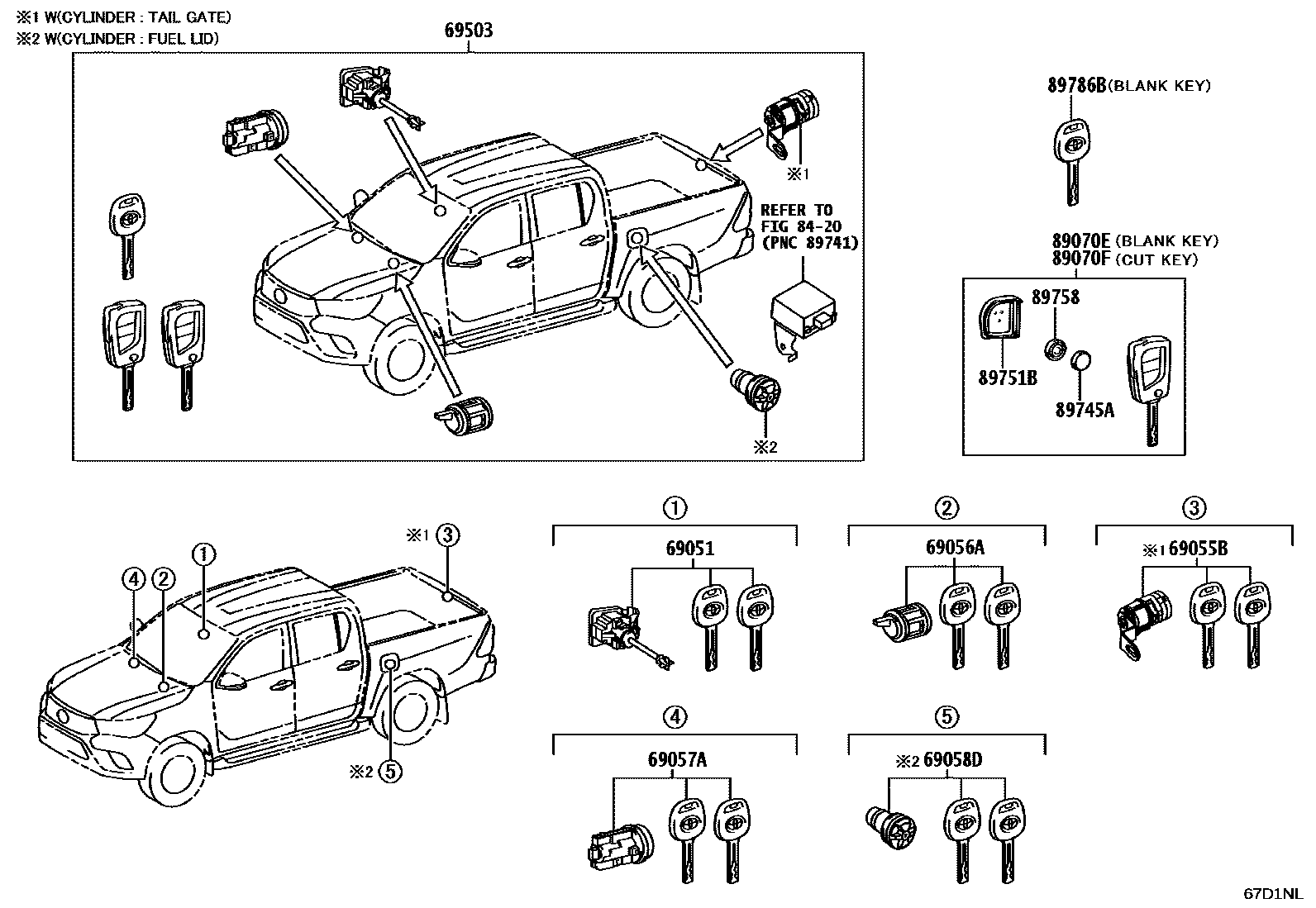 ※1 W(CYLINDER : TAIL GATE)
※2 W(CYLINDER : FUEL LID)

69503

※1

REFER TO FIG 84-20 (PNC 89741)

※2

89786B (BLANK KEY)

89070E (BLANK KEY)
89070F (CUT KEY)

89758
89751B
89745A

※1 ③
④ ② ①
※2 ⑤

①
69051

②
69056A

③
※1 69055B

④
69057A

⑤
※2 69058D

67D1NL