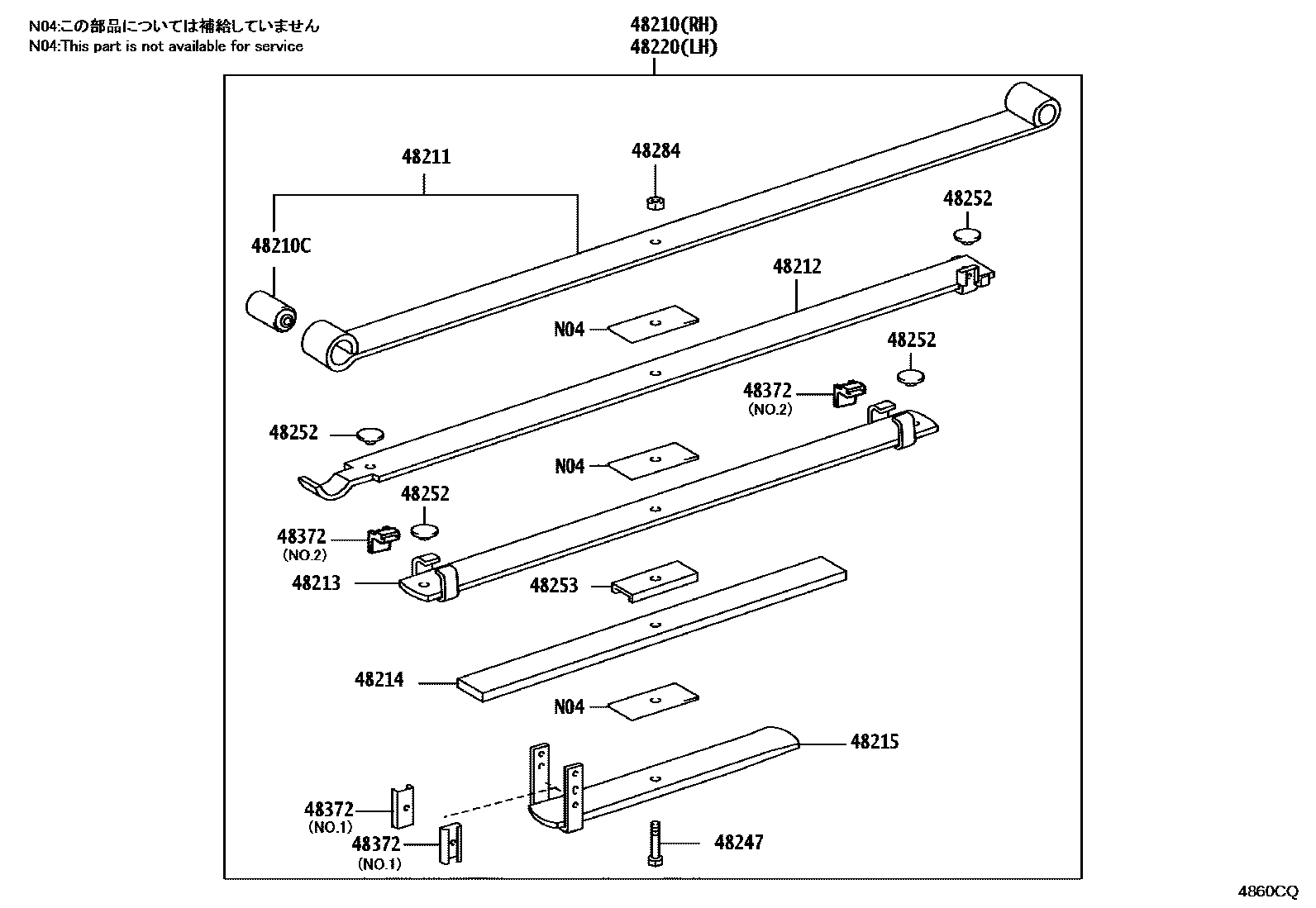 N04:この部品については補給していません
N04:This part is not available for service

48210(RH)
48220(LH)

48211
48284
48252
48210C
48212
N04
48252
48372
(NO.2)
48252
N04
48252
48372
(NO.2)
48213
48253
48214
N04
48215
48372
(NO.1)
48372
(NO.1)
48247

4860CQ