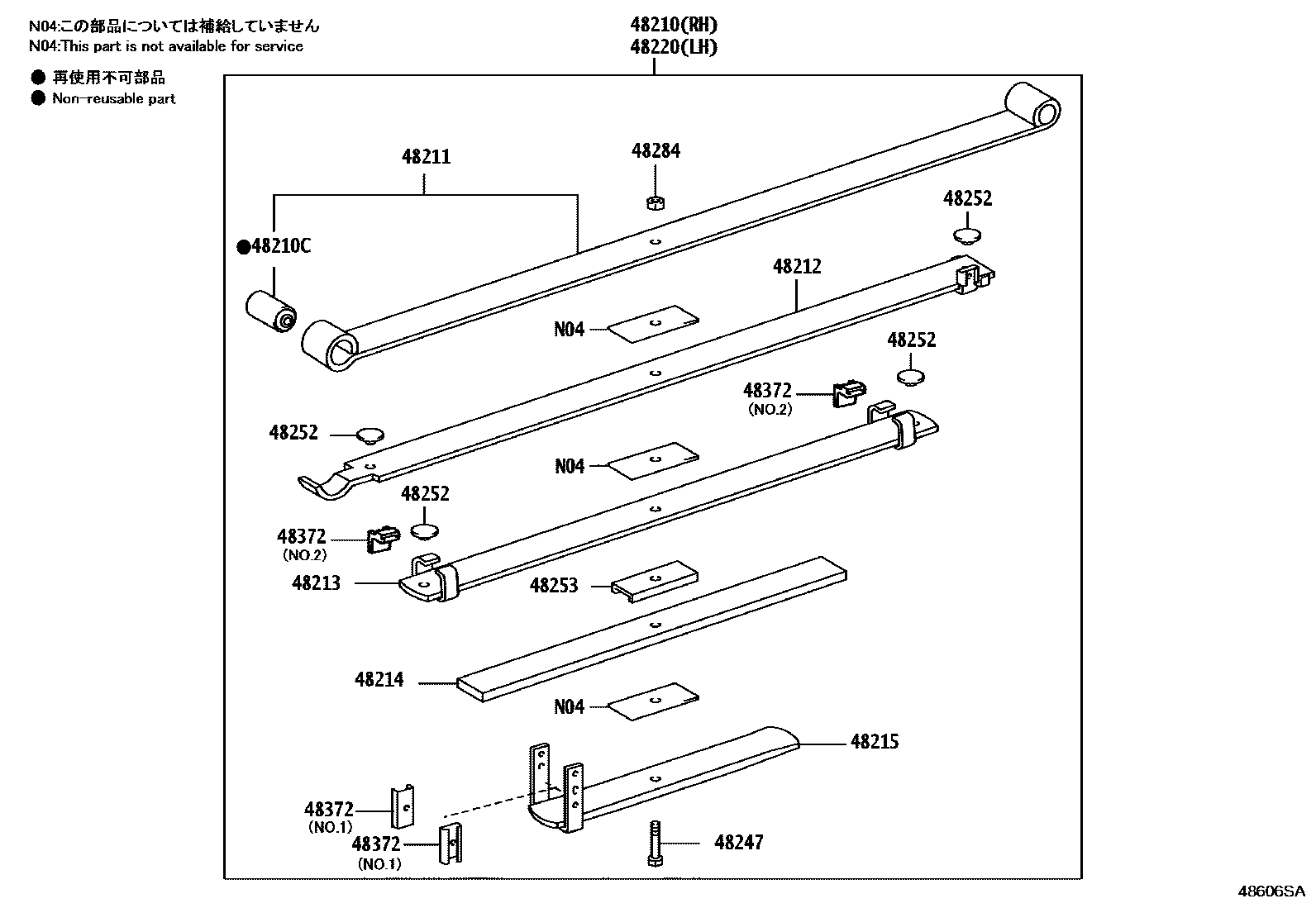 N04:この部品については補給していません
N04:This part is not available for service

● 再使用不可部品
● Non-reusable part

48210(RH)
48220(LH)

48211

48284

48252

●48210C

48212

N04

48252

48372
(NO.2)

48252

N04

48252

48372
(NO.2)

48213

48253

48214

N04

48215

48372
(NO.1)

48372
(NO.1)

48247

48606SA