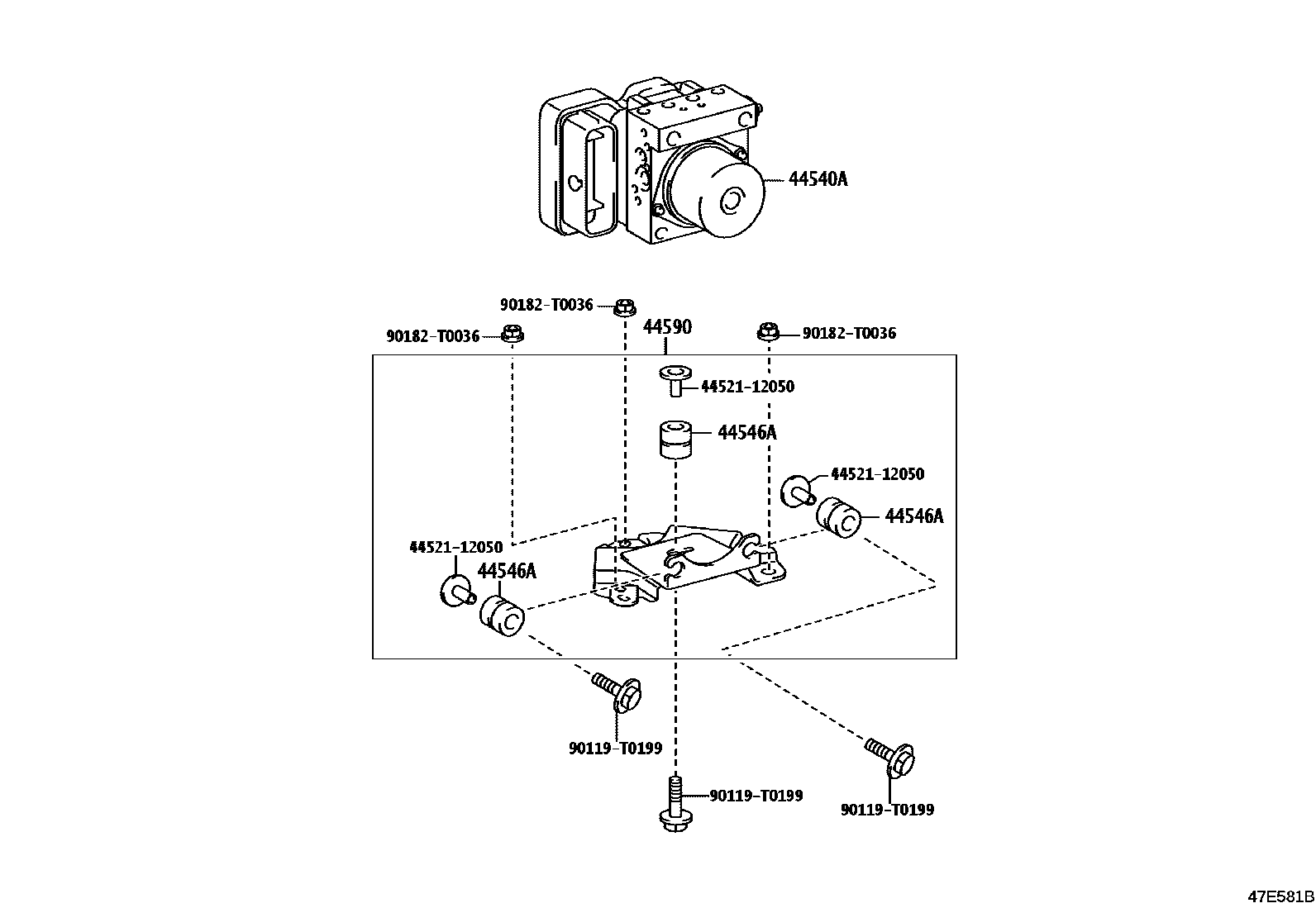 44540A

90182-T0036

90182-T0036

44590

90182-T0036

44521-12050

44546A

44521-12050

44546A

44521-12050

44546A

90119-T0199

90119-T0199

90119-T0199

47E581B