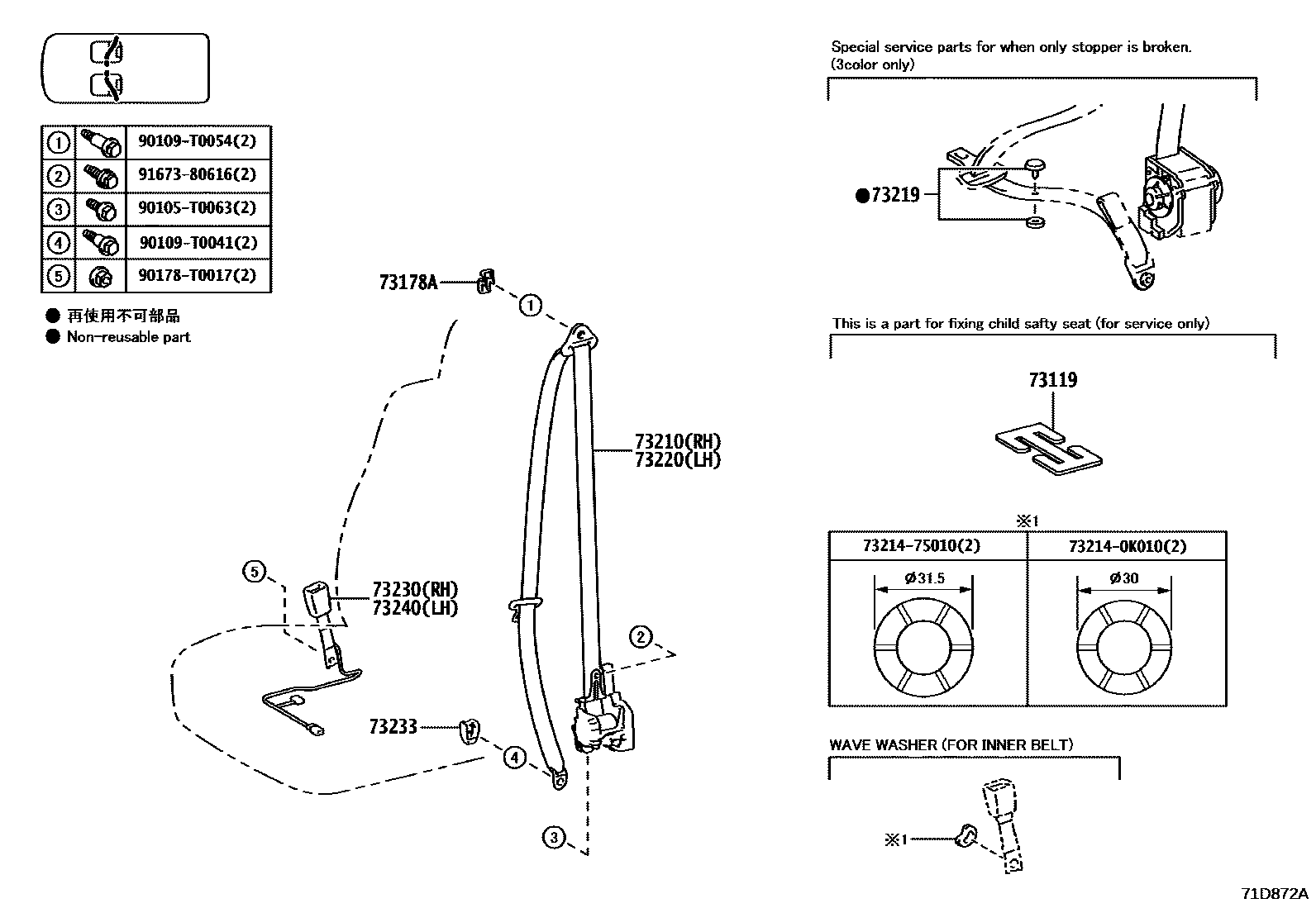 | ① | | 90109-T0054(2) |
|---|---|---|
| ② | | 91673-80616(2) |
| ③ | | 90105-T0063(2) |
| ④ | | 90109-T0041(2) |
| ⑤ | | 90178-T0017(2) |

● 再使用不可部品
● Non-reusable part

73178A
①
73210(RH)
73220(LH)
⑤
73230(RH)
73240(LH)
②
73233
④
③

Special service parts for when only stopper is broken.
(3color only)

●73219

This is a part for fixing child safty seat (for service only)

73119

※1

| 73214-75010(2) | 73214-0K010(2) |
|---|---|
| Ø31.5 | Ø30 |

WAVE WASHER (FOR INNER BELT)

※1

71D872A