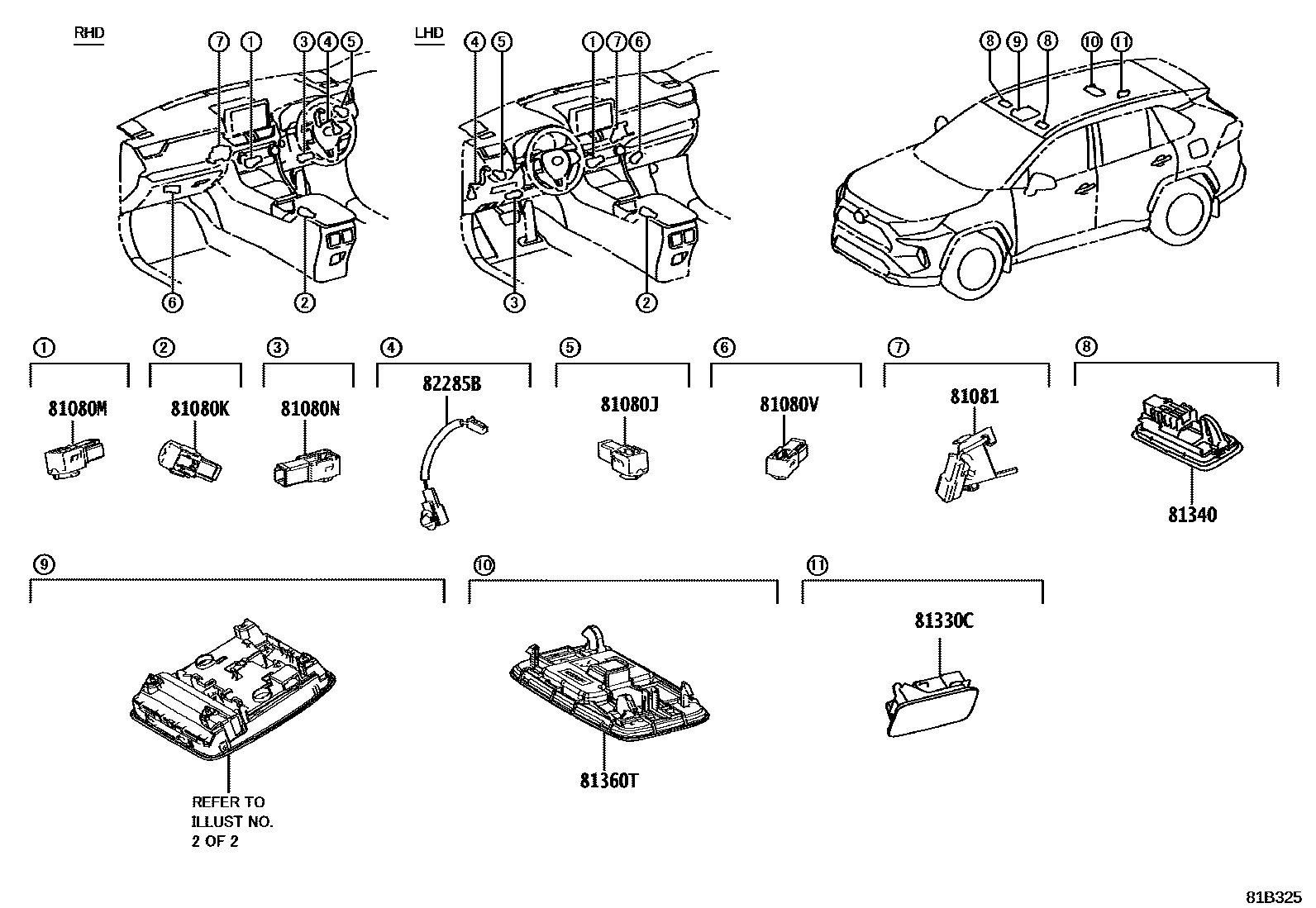 RHD

7 1 3 4 5

6 2

LHD

4 5 1 7 6

3 2

8 9 8 10 11

1
81080M

2
81080K

3
81080N

4
82285B

5
81080J

6
81080V

7
81081

8
81340

9
REFER TO ILLUST NO. 2 OF 2

10
81360T

11
81330C

81B325