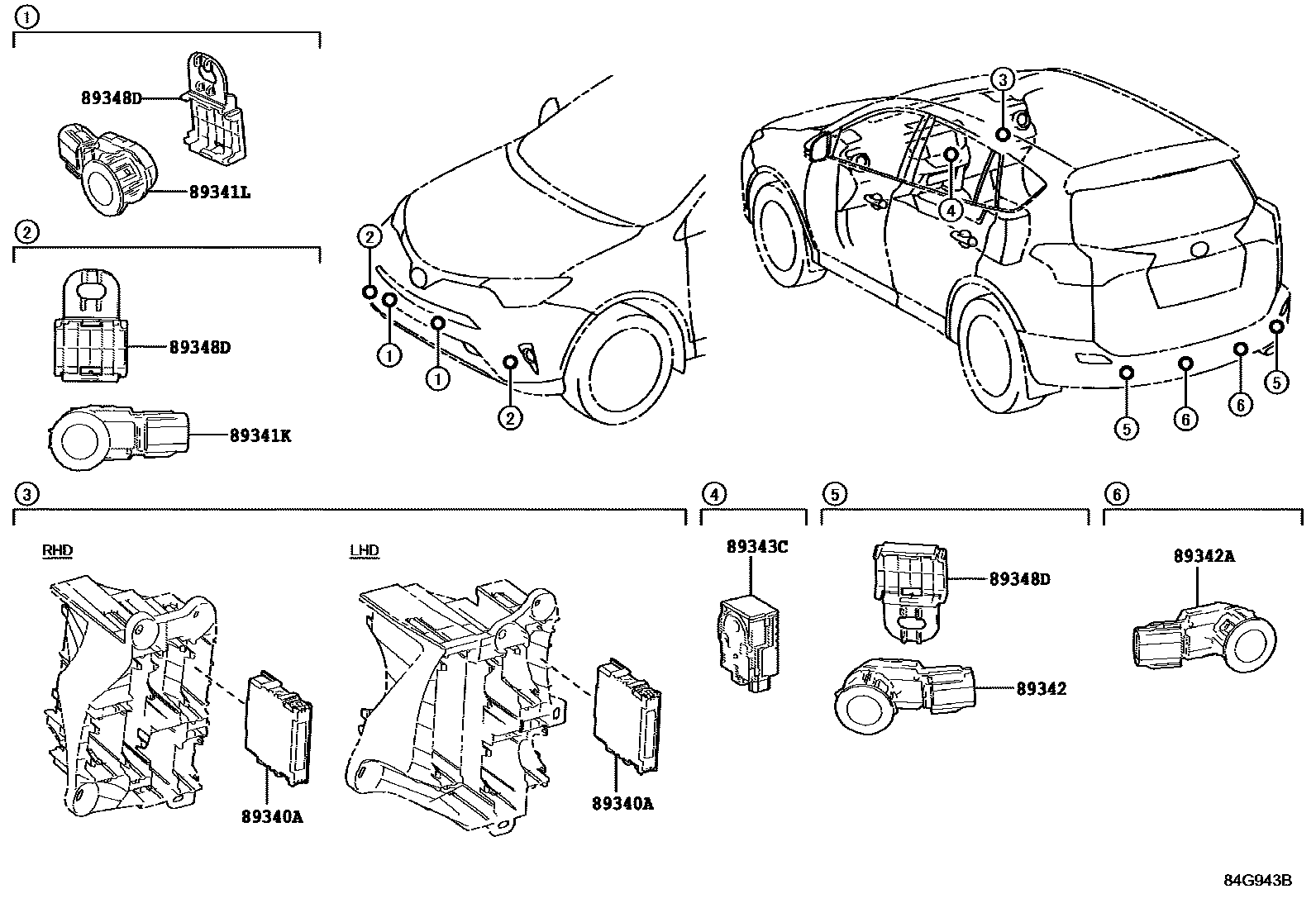 ①
89348D
89341L

②
89348D
89341K

②
①
①
②

③
④
⑤
⑥
⑥
⑤

③
RHD
89340A
LHD
89340A

④
89343C

⑤
89348D
89342

⑥
89342A

84G943B